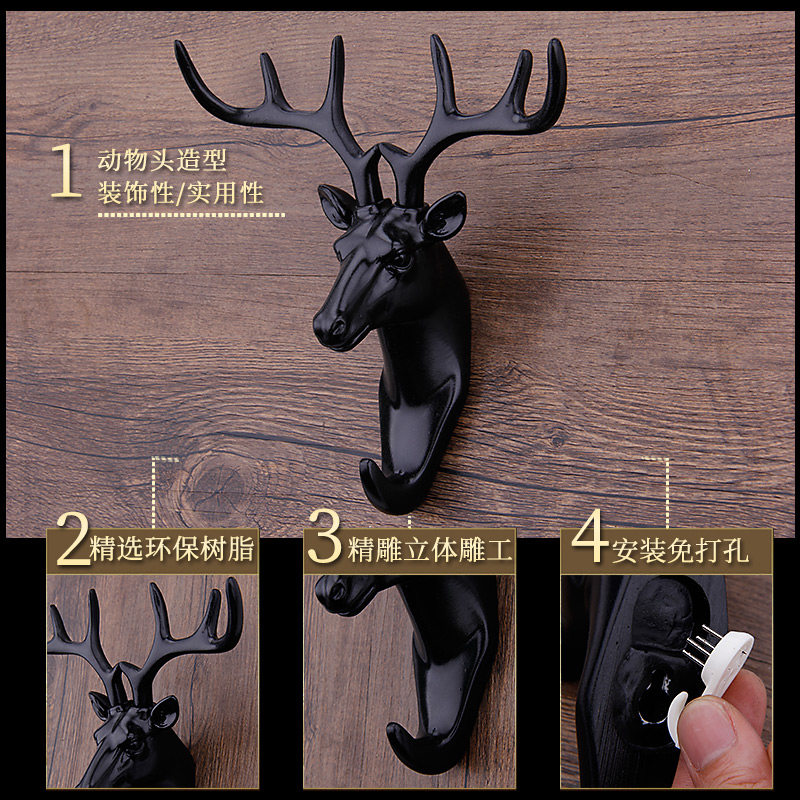 1 动物头造型
装饰性/实用性

2 精选环保树脂

3 精雕立体雕工

4 安装免打孔