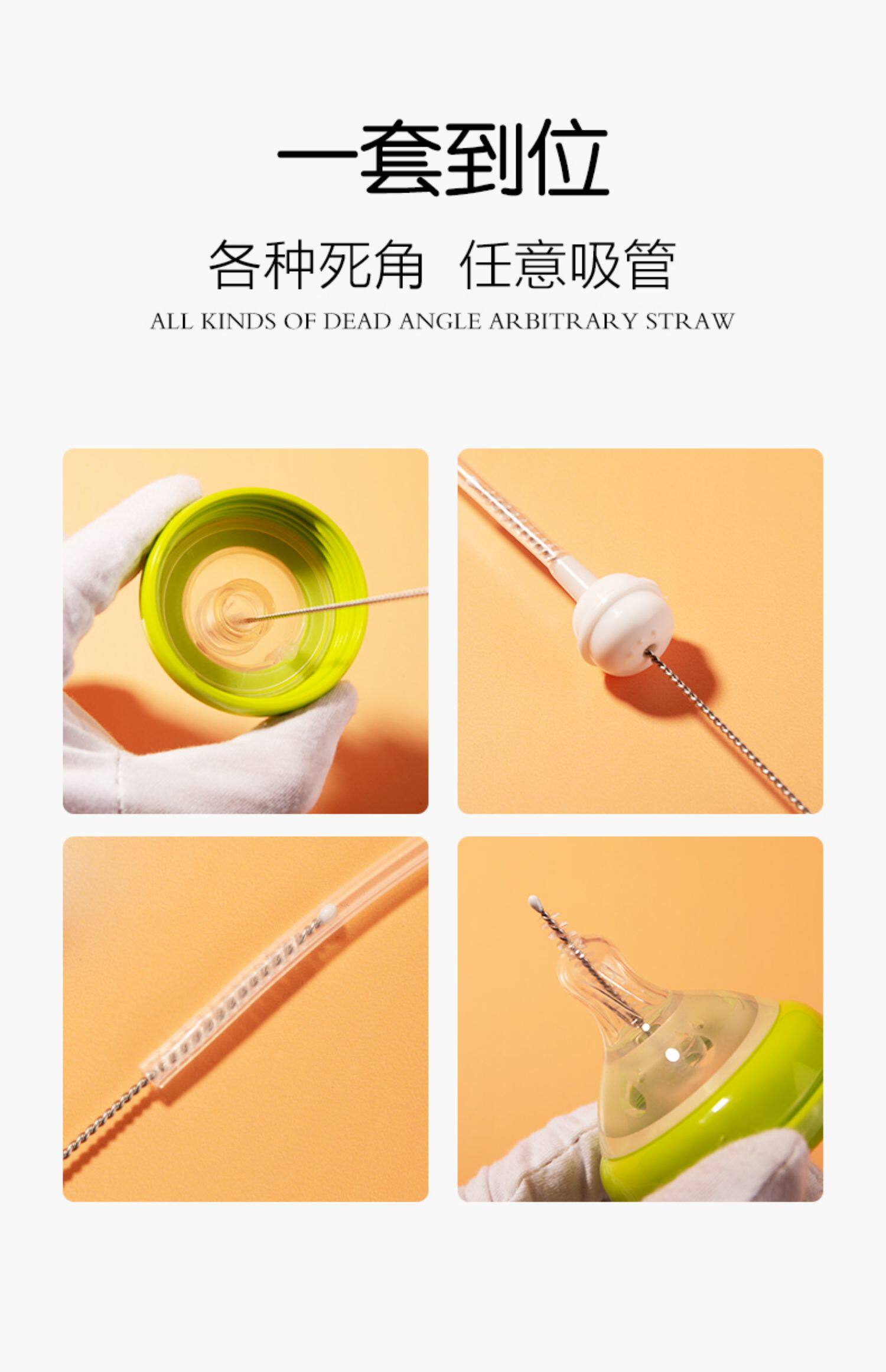 一套到位

各种死角 任意吸管

ALL KINDS OF DEAD ANGLE ARBITRARY STRAW