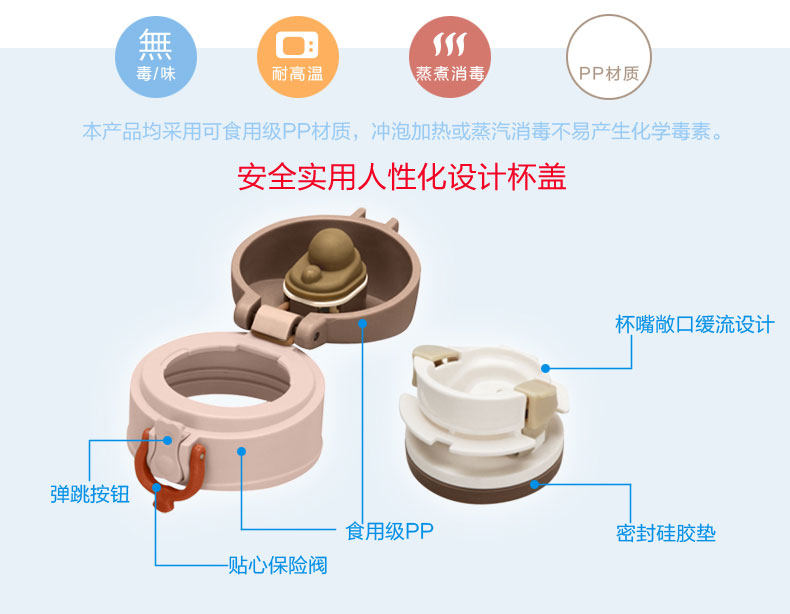 無
毒/味

耐高温

蒸煮消毒

PP材质

本产品均采用可食用级PP材质，冲泡加热或蒸汽消毒不易产生化学毒素。

安全实用人性化设计杯盖

杯嘴敞口缓流设计

弹跳按钮

食用级PP

密封硅胶垫

贴心保险阀