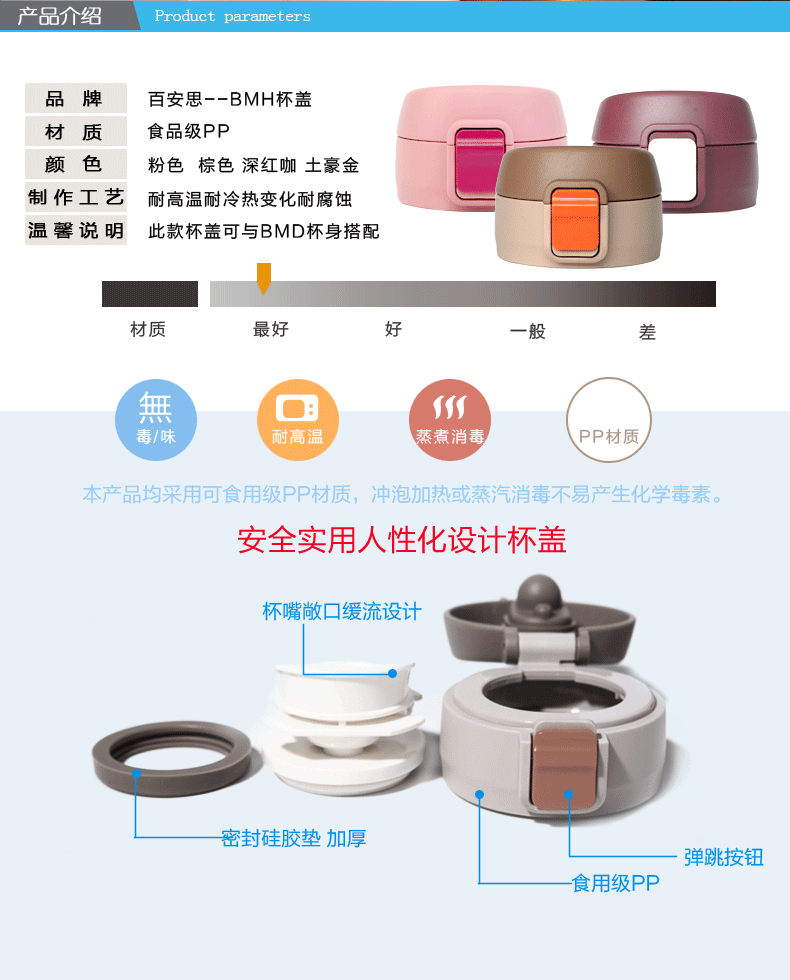 产品介绍 Product parameters

| 品 牌 | 百安思--BMH杯盖 |
|---|---|
| 材 质 | 食品级PP |
| 颜 色 | 粉色 棕色 深红咖 土豪金 |
| 制作工艺 | 耐高温耐冷热变化耐腐蚀 |
| 温馨说明 | 此款杯盖可与BMD杯身搭配 |

材质 最好 好 一般 差

無 毒/味
耐高温
蒸煮消毒
PP材质

本产品均采用可食用级PP材质，冲泡加热或蒸汽消毒不易产生化学毒素。

安全实用人性化设计杯盖

杯嘴敞口缓流设计
密封硅胶垫 加厚
弹跳按钮
食用级PP