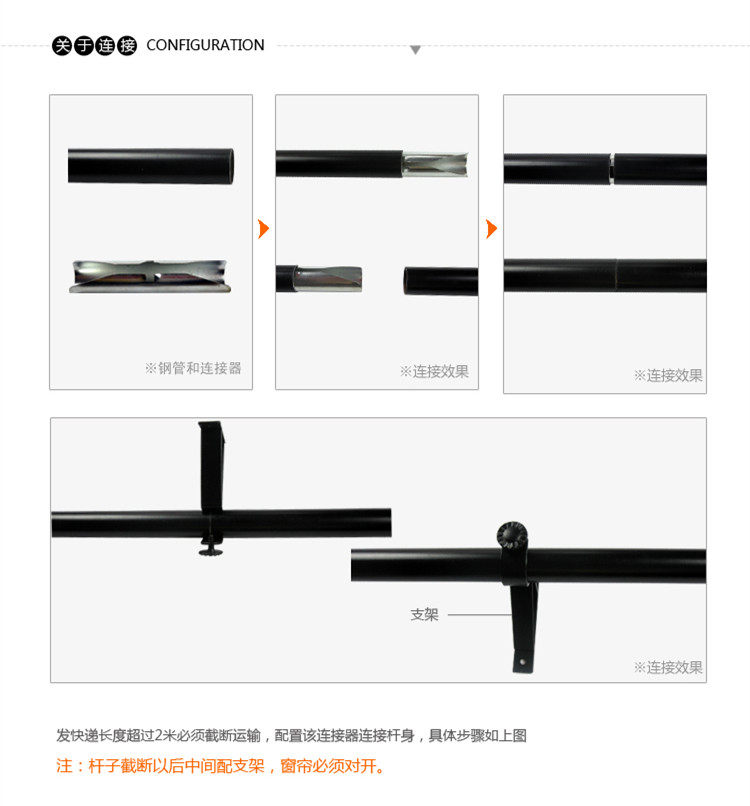 关于连接 CONFIGURATION

※钢管和连接器

※连接效果

※连接效果

支架

※连接效果

发快递长度超过2米必须截断运输，配置该连接器连接杆身，具体步骤如上图

注：杆子截断以后中间配支架，窗帘必须对开。