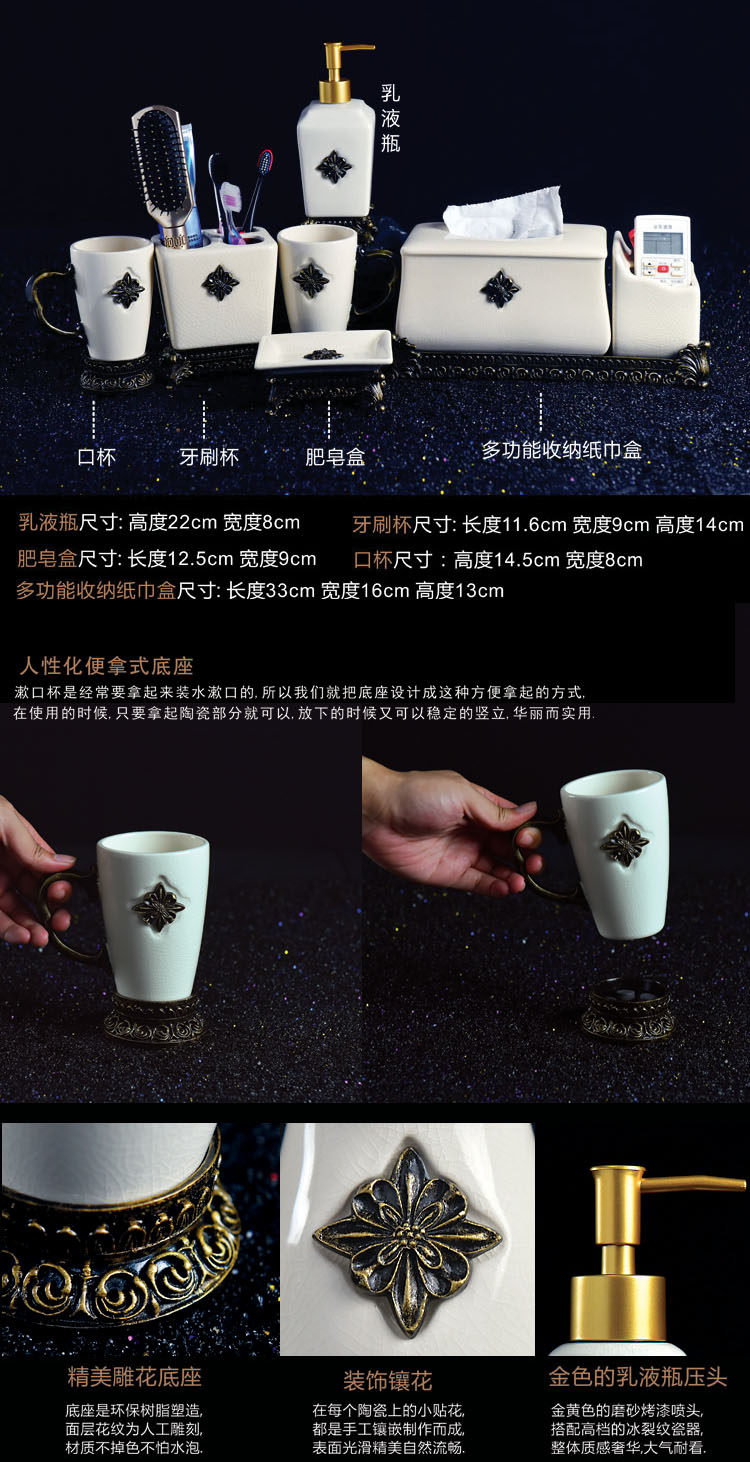 乳液瓶

口杯　牙刷杯　肥皂盒　多功能收纳纸巾盒

乳液瓶尺寸: 高度22cm 宽度8cm
牙刷杯尺寸: 长度11.6cm 宽度9cm 高度14cm
肥皂盒尺寸: 长度12.5cm 宽度9cm
口杯尺寸：高度14.5cm 宽度8cm
多功能收纳纸巾盒尺寸: 长度33cm 宽度16cm 高度13cm

人性化便拿式底座
漱口杯是经常要拿起来装水漱口的, 所以我们就把底座设计成这种方便拿起的方式, 在使用的时候, 只要拿起陶瓷部分就可以, 放下的时候又可以稳定的竖立, 华丽而实用.

精美雕花底座
底座是环保树脂塑造, 面层花纹为人工雕刻, 材质不掉色不怕水泡.

装饰镶花
在每个陶瓷上的小贴花, 都是手工镶嵌制作而成, 表面光滑精美自然流畅.

金色的乳液瓶压头
金黄色的磨砂烤漆喷头, 搭配高档的冰裂纹瓷器, 整体质感奢华,大气耐看.