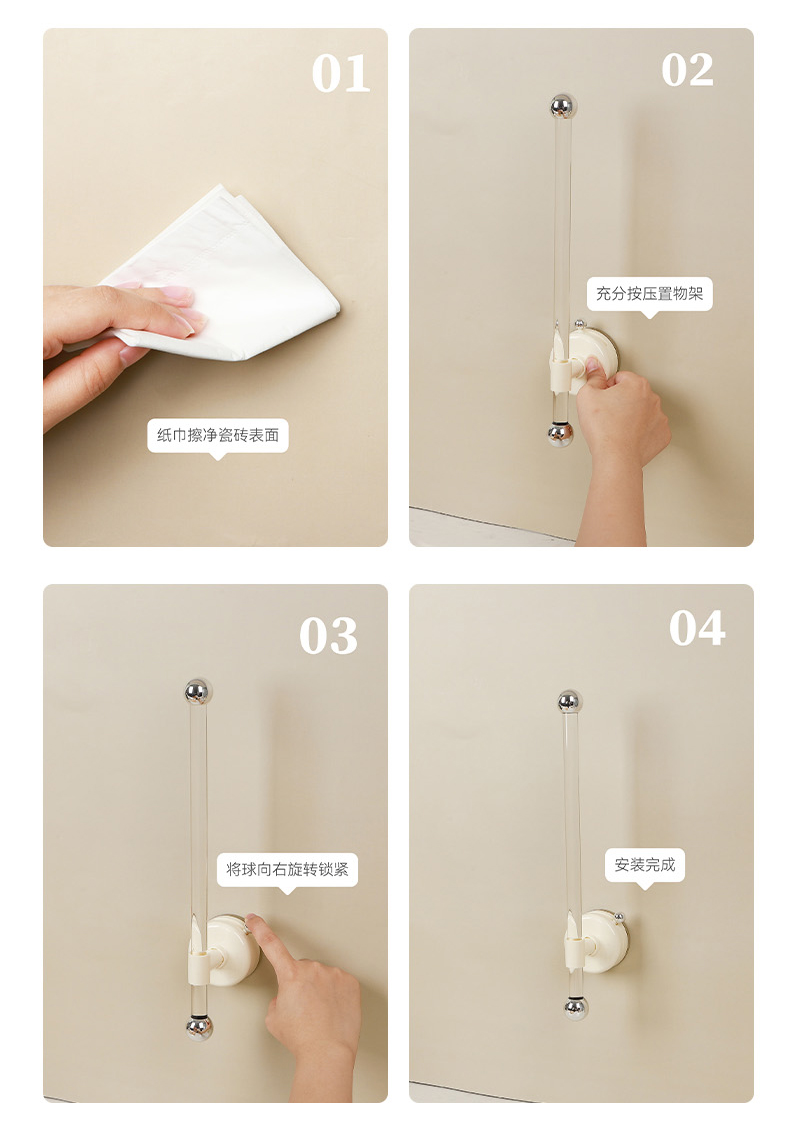 01

纸巾擦净瓷砖表面

02

充分按压置物架

03

将球向右旋转锁紧

04

安装完成