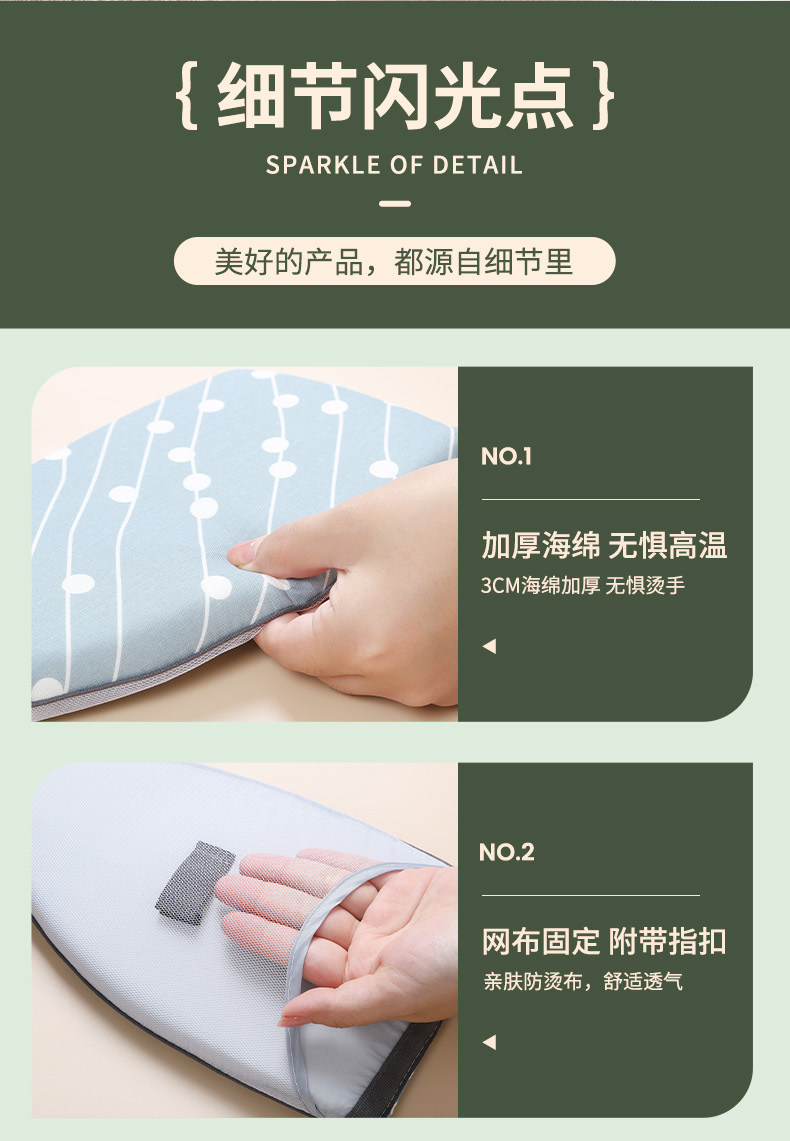 { 细节闪光点 }

SPARKLE OF DETAIL

美好的产品，都源自细节里

NO.1

加厚海绵 无惧高温

3CM海绵加厚 无惧烫手

NO.2

网布固定 附带指扣

亲肤防烫布，舒适透气