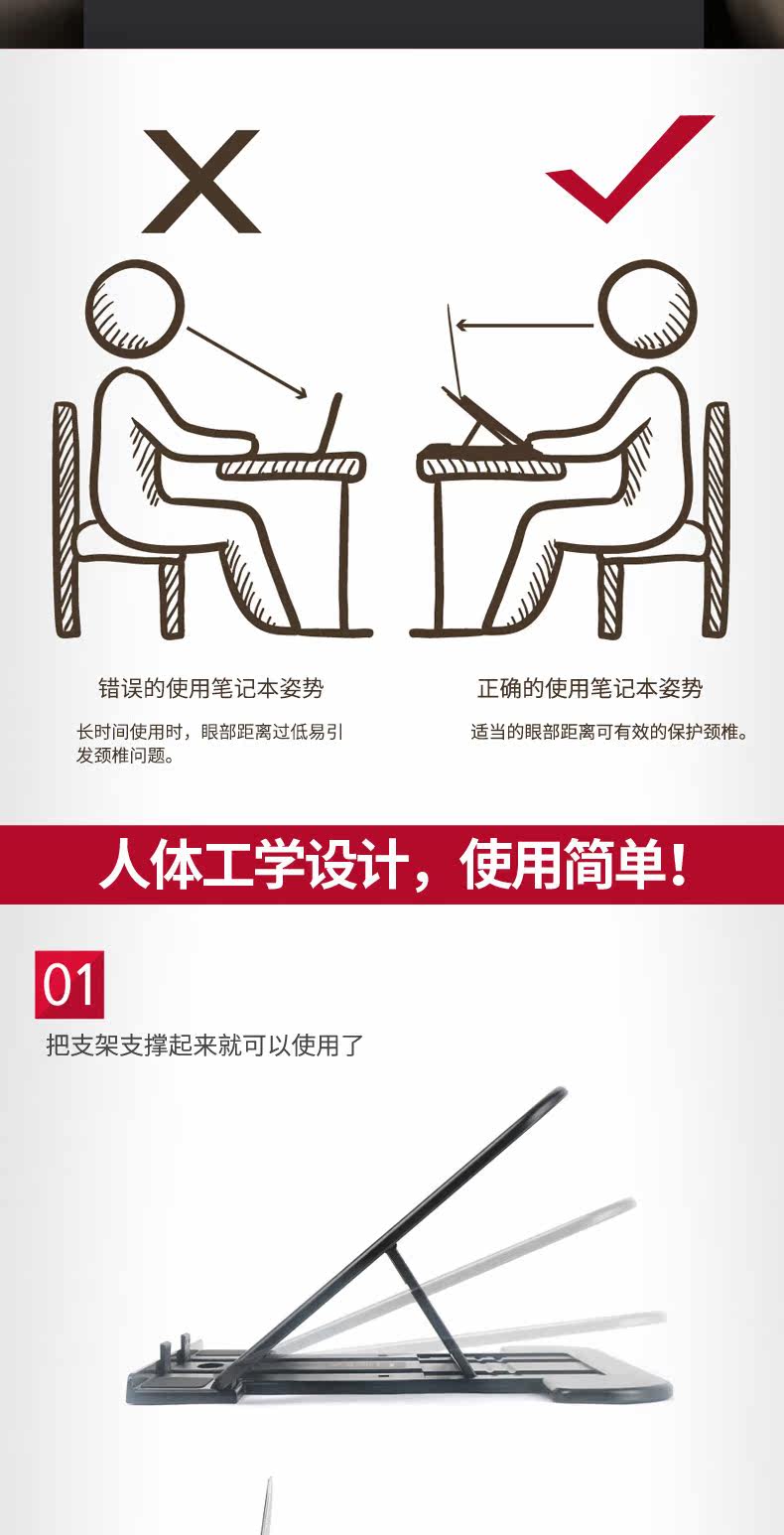 错误的使用笔记本姿势

长时间使用时，眼部距离过低易引发颈椎问题。

正确的使用笔记本姿势

适当的眼部距离可有效的保护颈椎。

人体工学设计，使用简单！

01

把支架支撑起来就可以使用了