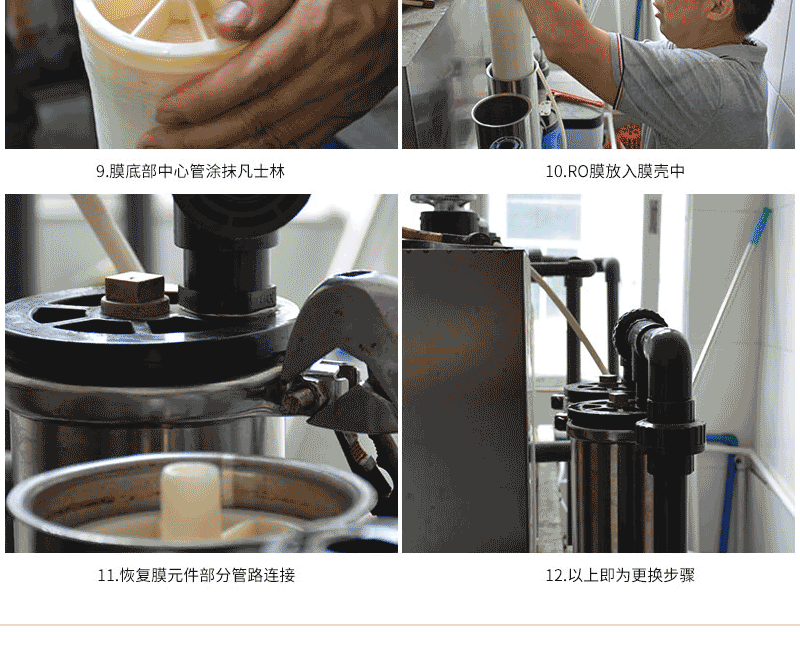 9.膜底部中心管涂抹凡士林

10.RO膜放入膜壳中

11.恢复膜元件部分管路连接

12.以上即为更换步骤