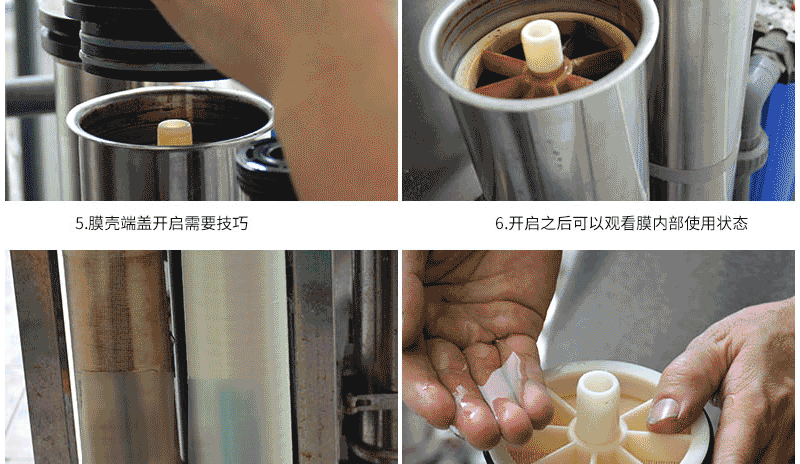 5.膜壳端盖开启需要技巧

6.开启之后可以观看膜内部使用状态