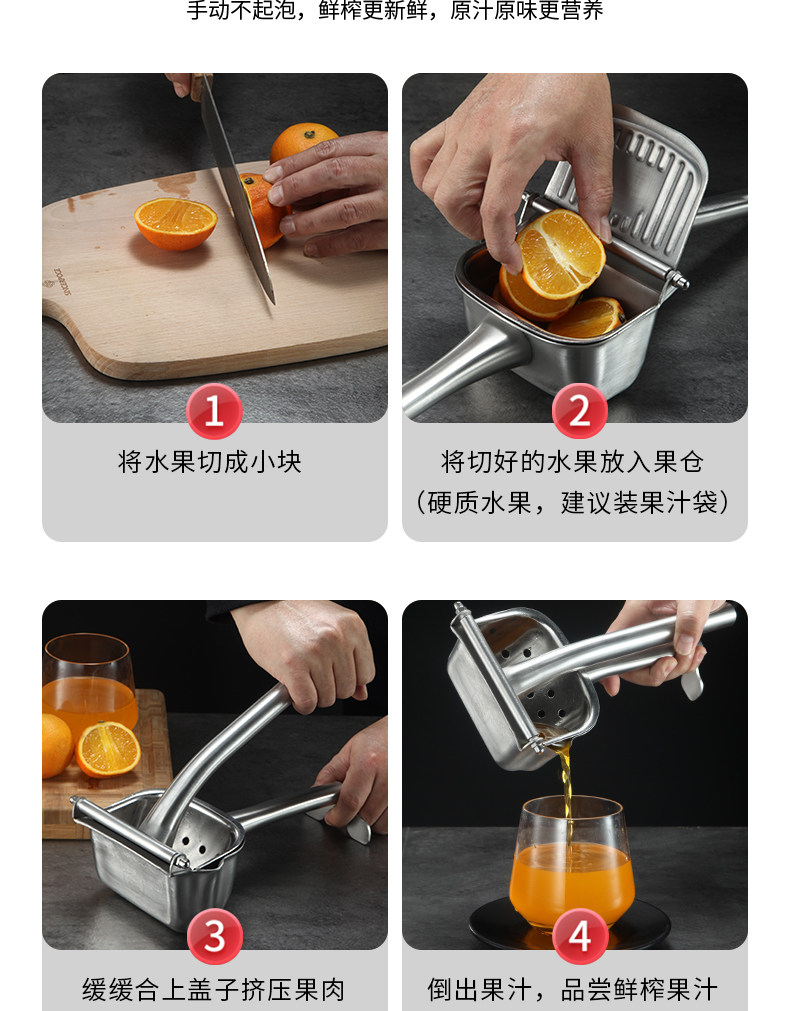 手动不起泡，鲜榨更新鲜，原汁原味更营养

1
将水果切成小块

2
将切好的水果放入果仓
（硬质水果，建议装果汁袋）

3
缓缓合上盖子挤压果肉

4
倒出果汁，品尝鲜榨果汁