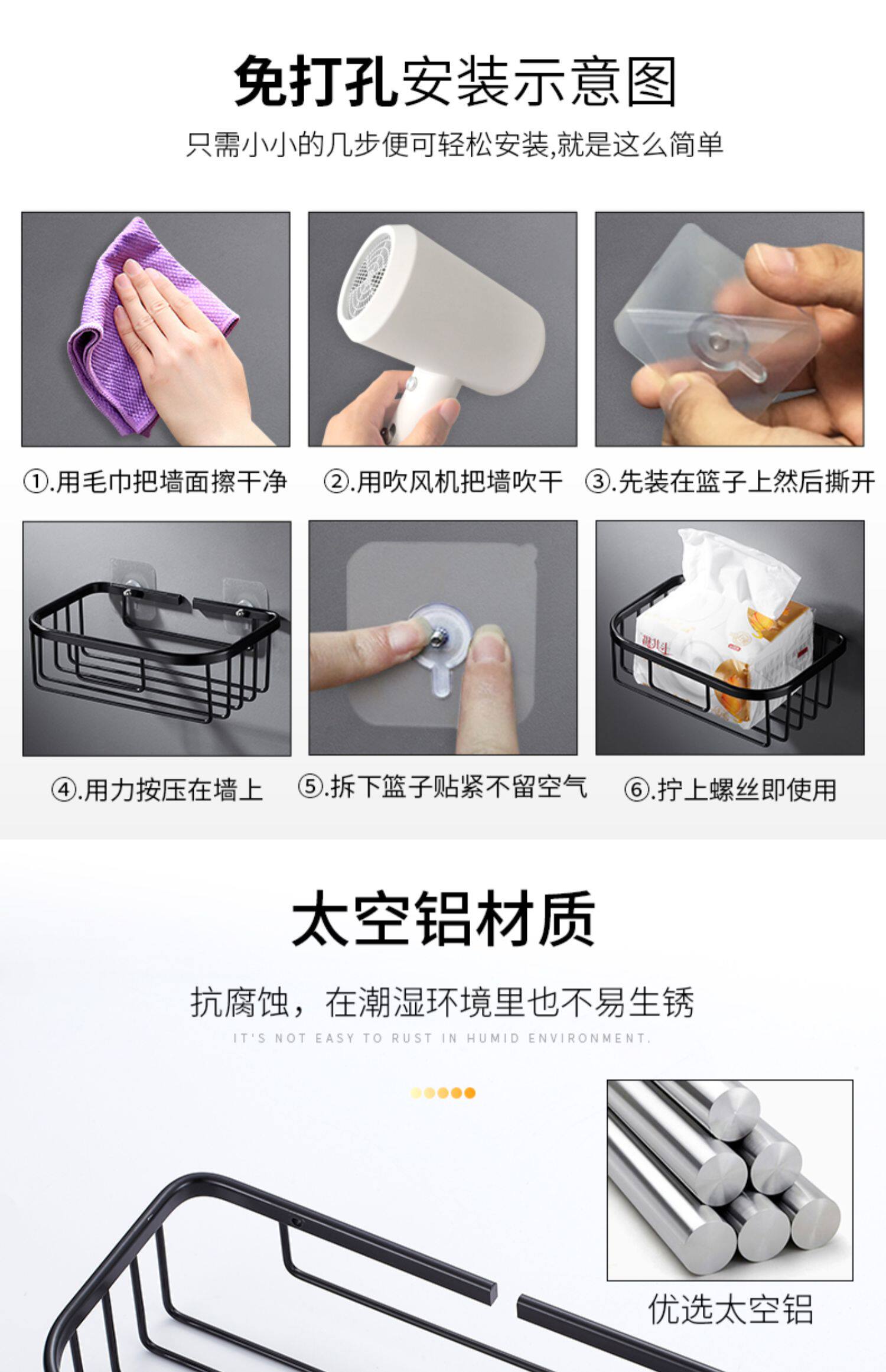 免打孔安装示意图

只需小小的几步便可轻松安装,就是这么简单

①.用毛巾把墙面擦干净

②.用吹风机把墙吹干

③.先装在篮子上然后撕开

④.用力按压在墙上

⑤.拆下篮子贴紧不留空气

⑥.拧上螺丝即使用

太空铝材质

抗腐蚀，在潮湿环境里也不易生锈

IT'S NOT EASY TO RUST IN HUMID ENVIRONMENT.

优选太空铝