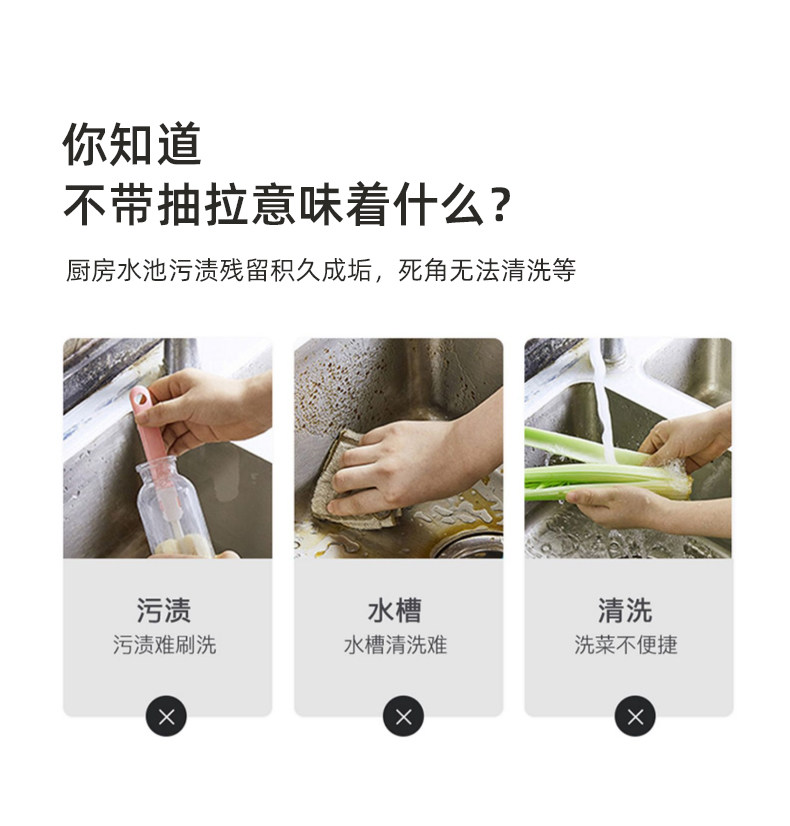 你知道
不带抽拉意味着什么？

厨房水池污渍残留积久成垢，死角无法清洗等

污渍
污渍难刷洗

水槽
水槽清洗难

清洗
洗菜不便捷