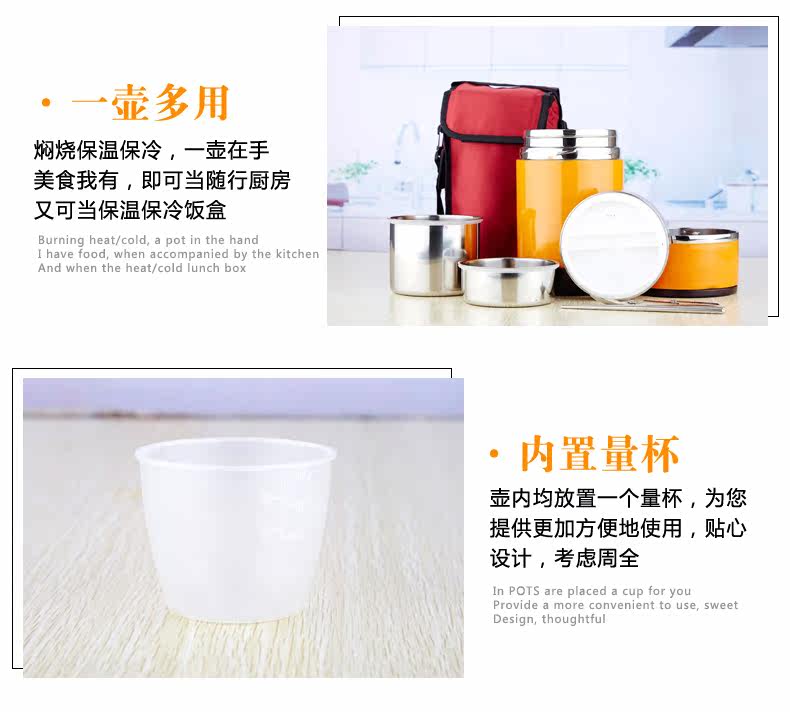 · 一壶多用

焖烧保温保冷，一壶在手
美食我有，即可当随行厨房
又可当保温保冷饭盒

Burning heat/cold, a pot in the hand
I have food, when accompanied by the kitchen
And when the heat/cold lunch box

· 内置量杯

壶内均放置一个量杯，为您
提供更加方便地使用，贴心
设计，考虑周全

In POTS are placed a cup for you
Provide a more convenient to use, sweet
Design, thoughtful