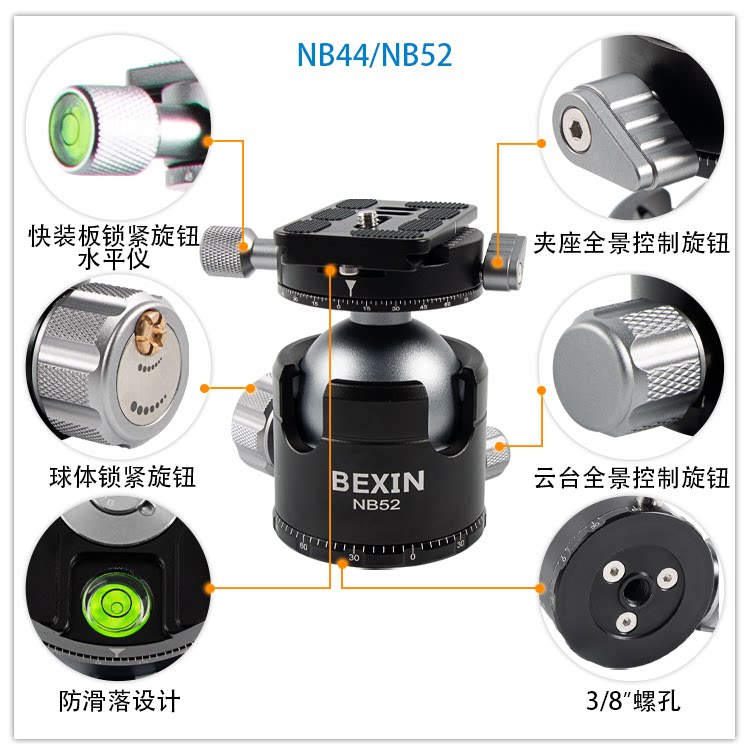 NB44/NB52

快装板锁紧旋钮
水平仪

夹座全景控制旋钮

球体锁紧旋钮

云台全景控制旋钮

BEXIN
NB52

防滑落设计

3/8"螺孔