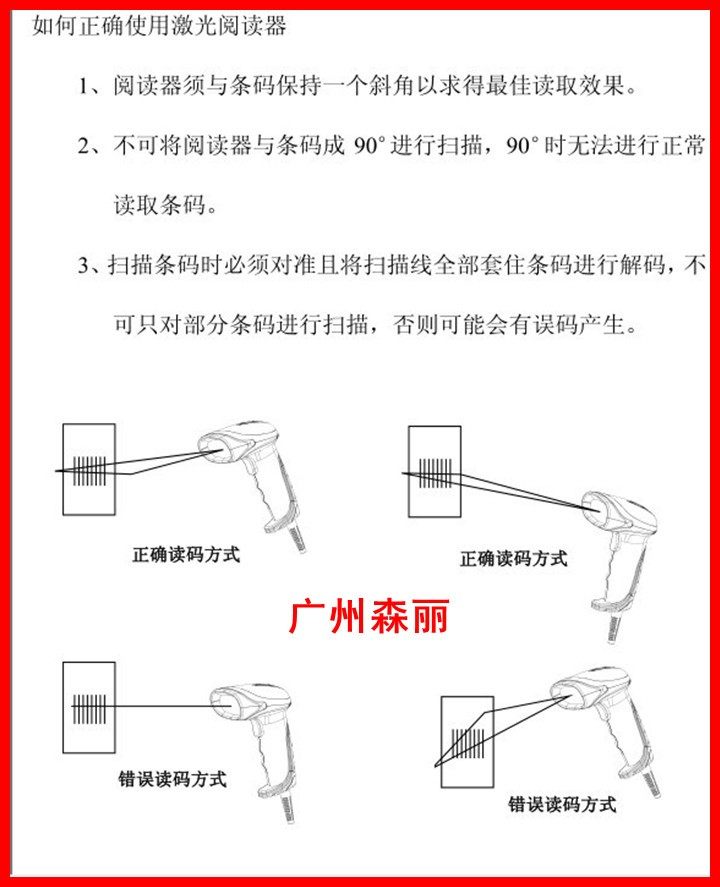 如何正确使用激光阅读器

1、阅读器须与条码保持一个斜角以求得最佳读取效果。

2、不可将阅读器与条码成 90° 进行扫描，90° 时无法进行正常读取条码。

3、扫描条码时必须对准且将扫描线全部套住条码进行解码，不可只对部分条码进行扫描，否则可能会有误码产生。

正确读码方式

正确读码方式

广州森丽

错误读码方式

错误读码方式