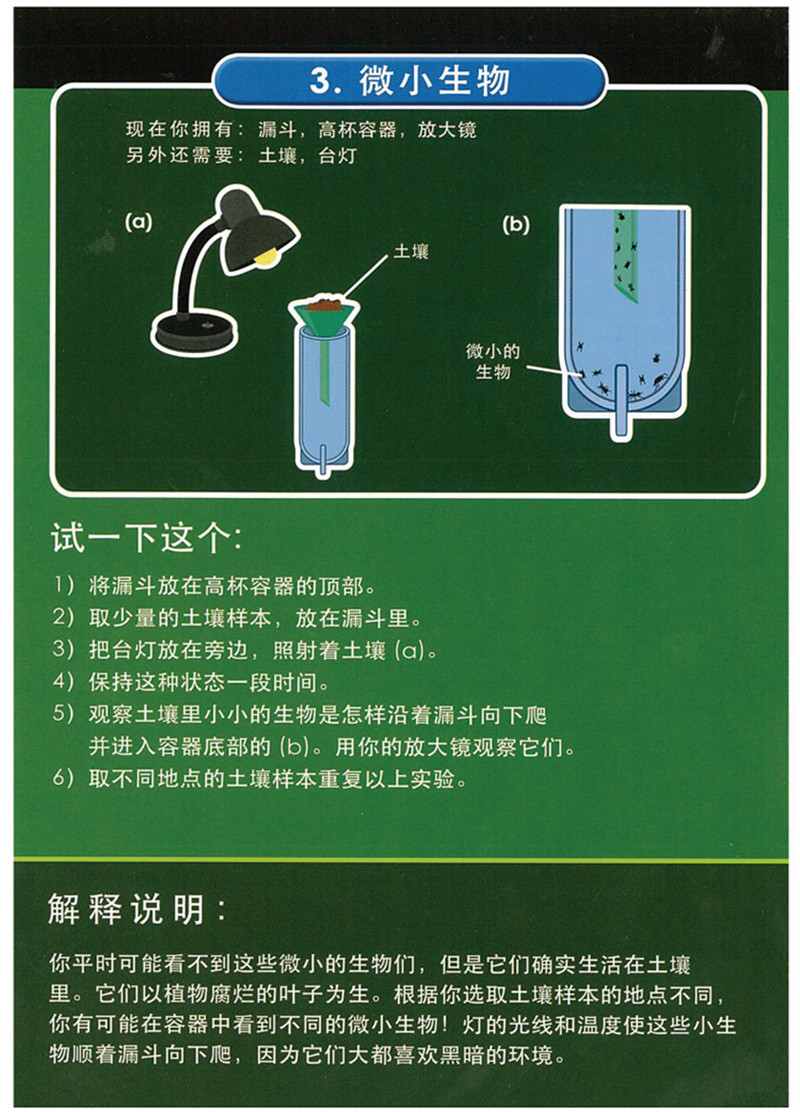 3. 微小生物

现在你拥有：漏斗，高杯容器，放大镜
另外还需要：土壤，台灯

(a)

土壤

(b)

微小的生物

试一下这个：

1）将漏斗放在高杯容器的顶部。
2）取少量的土壤样本，放在漏斗里。
3）把台灯放在旁边，照射着土壤 (a)。
4）保持这种状态一段时间。
5）观察土壤里小小的生物是怎样沿着漏斗向下爬并进入容器底部的 (b)。用你的放大镜观察它们。
6）取不同地点的土壤样本重复以上实验。

解释说明：

你平时可能看不到这些微小的生物们，但是它们确实生活在土壤里。它们以植物腐烂的叶子为生。根据你选取土壤样本的地点不同，你有可能在容器中看到不同的微小生物！灯的光线和温度使这些小生物顺着漏斗向下爬，因为它们大都喜欢黑暗的环境。