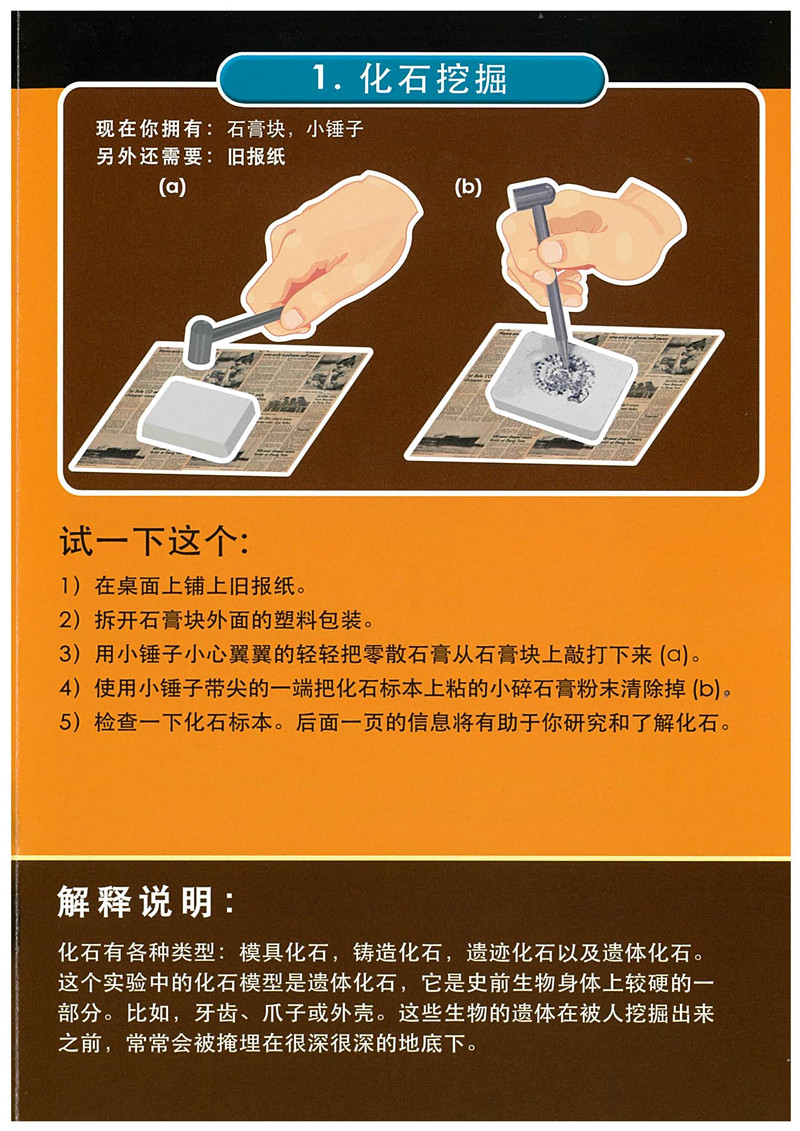 1. 化石挖掘

现在你拥有：石膏块，小锤子
另外还需要：旧报纸

(a)

(b)

试一下这个:

1）在桌面上铺上旧报纸。
2）拆开石膏块外面的塑料包装。
3）用小锤子小心翼翼的轻轻把零散石膏从石膏块上敲打下来 (a)。
4）使用小锤子带尖的一端把化石标本上粘的小碎石膏粉末清除掉 (b)。
5）检查一下化石标本。后面一页的信息将有助于你研究和了解化石。

解释说明:

化石有各种类型：模具化石，铸造化石，遗迹化石以及遗体化石。这个实验中的化石模型是遗体化石，它是史前生物身体上较硬的一部分。比如，牙齿、爪子或外壳。这些生物的遗体在被人挖掘出来之前，常常会被掩埋在很深很深的地底下。