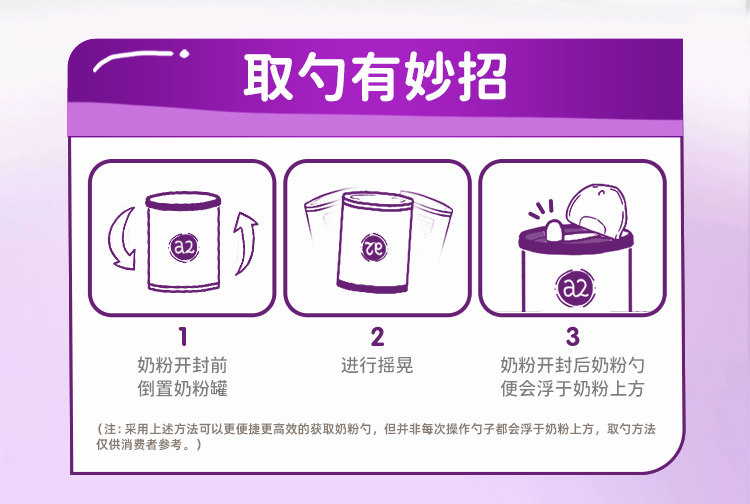 取勺有妙招

a2

a2

a2

1
奶粉开封前
倒置奶粉罐

2
进行摇晃

3
奶粉开封后奶粉勺
便会浮于奶粉上方

（注：采用上述方法可以更便捷更高效的获取奶粉勺，但并非每次操作勺子都会浮于奶粉上方，取勺方法仅供消费者参考。）