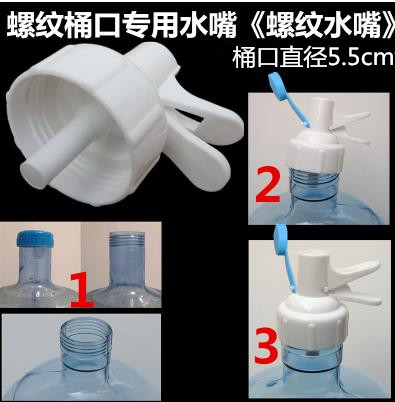 螺纹桶口专用水嘴《螺纹水嘴》
桶口直径5.5cm

2

1

3