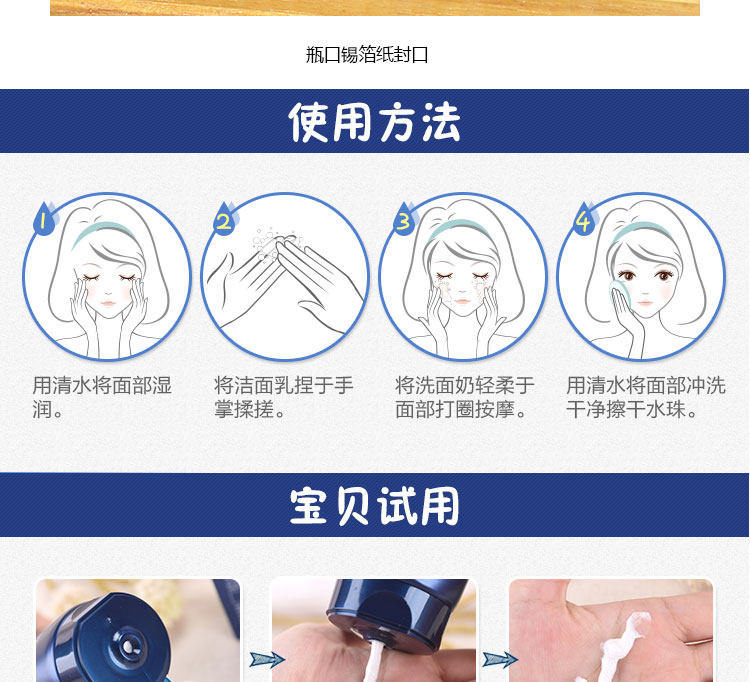 瓶口锡箔纸封口

使用方法

1
用清水将面部湿润。

2
将洁面乳捏于手掌揉搓。

3
将洗面奶轻柔于面部打圈按摩。

4
用清水将面部冲洗干净擦干水珠。

宝贝试用