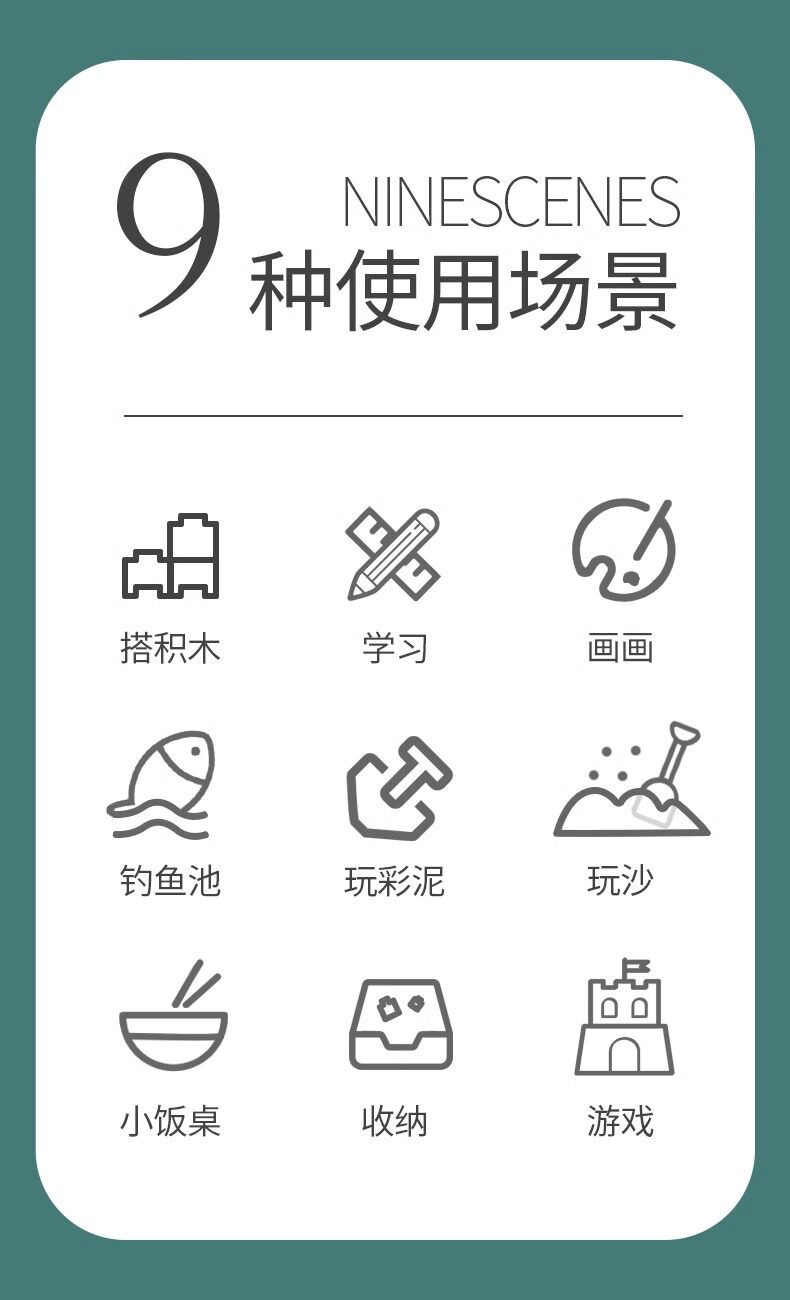 9 NINESCENES
种使用场景

搭积木 学习 画画

钓鱼池 玩彩泥 玩沙

小饭桌 收纳 游戏