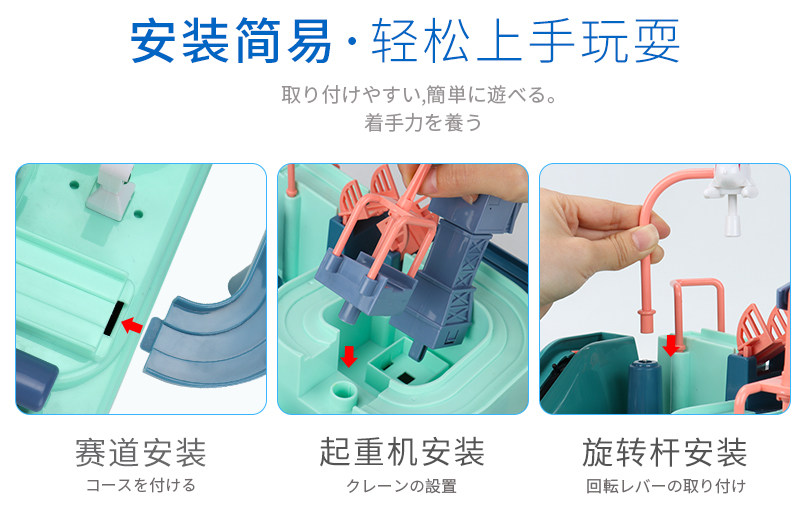 安装简易·轻松上手玩耍

取り付けやすい,簡単に遊べる。
着手力を養う

赛道安装
コースを付ける

起重机安装
クレーンの設置

旋转杆安装
回転レバーの取り付け