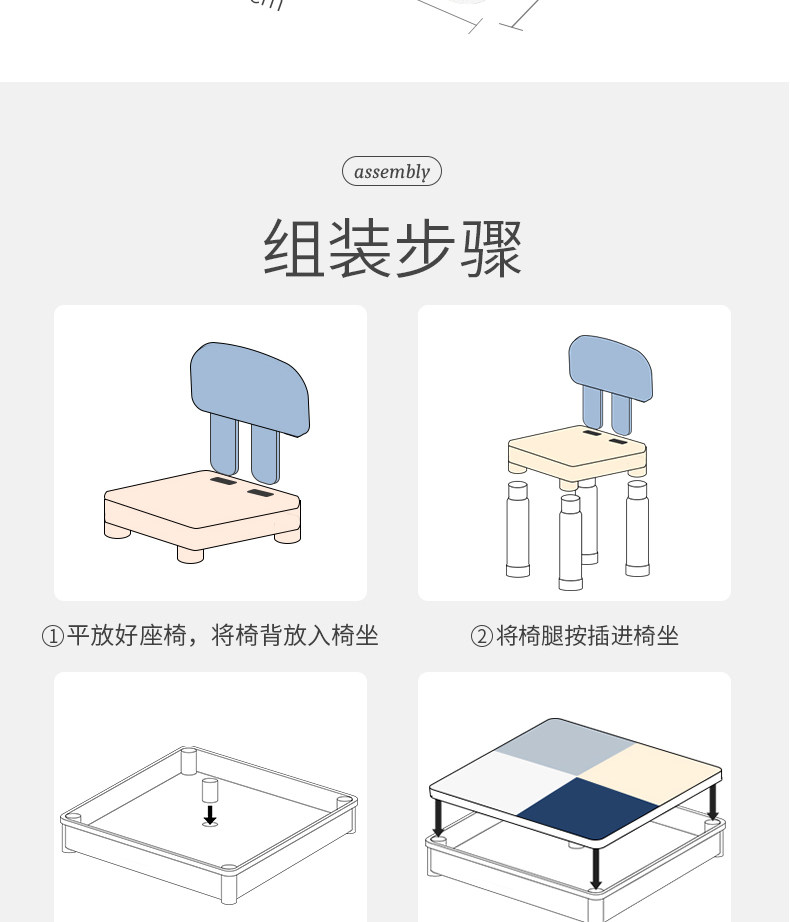 assembly

组装步骤

①平放好座椅，将椅背放入椅坐

②将椅腿按插进椅坐