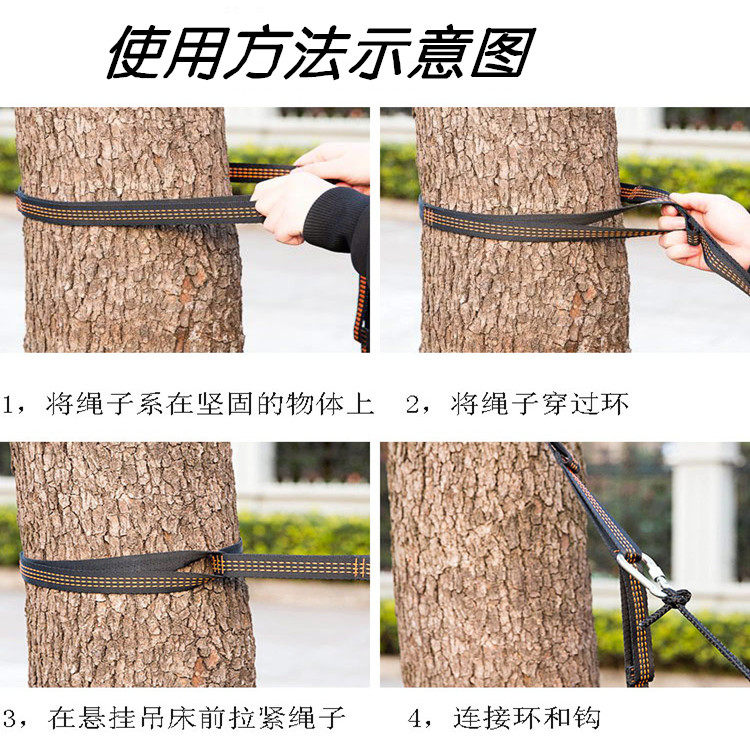 使用方法示意图

1，将绳子系在坚固的物体上

2，将绳子穿过环

3，在悬挂吊床前拉紧绳子

4，连接环和钩