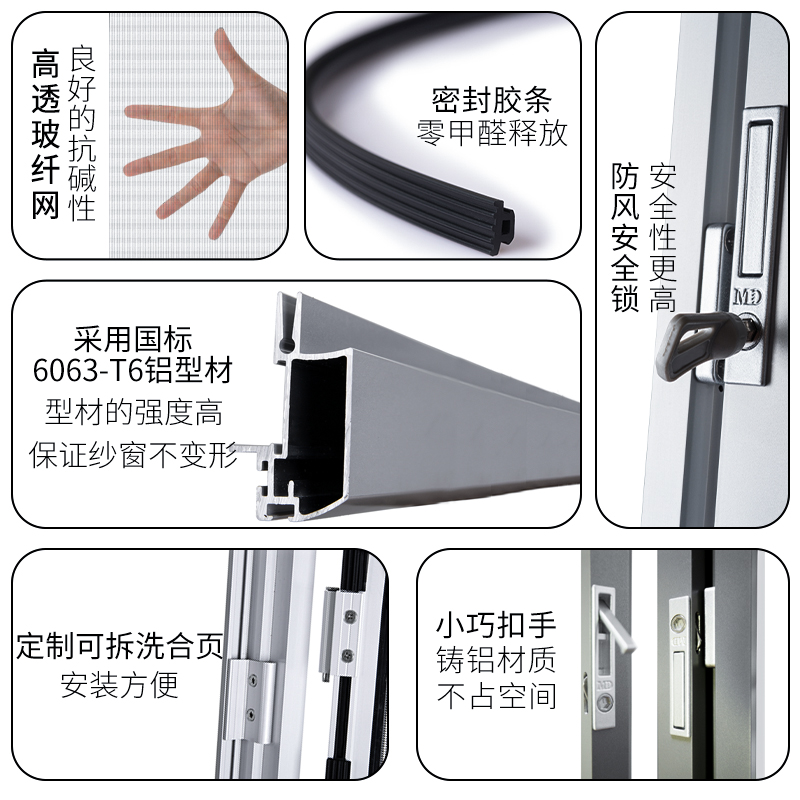 高透玻纤网
良好的抗碱性

密封胶条
零甲醛释放

防风安全锁
安全性更高

MD

采用国标
6063-T6铝型材
型材的强度高
保证纱窗不变形

定制可拆洗合页
安装方便

小巧扣手
铸铝材质
不占空间

MD