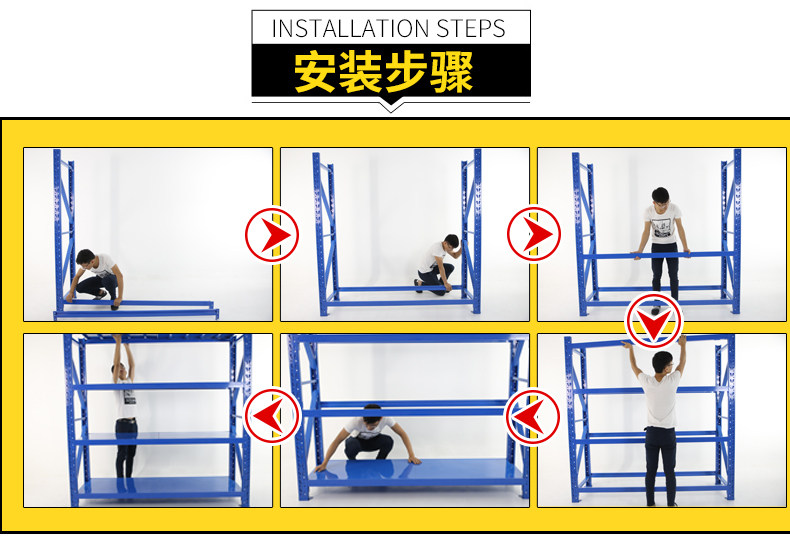 INSTALLATION STEPS
安装步骤