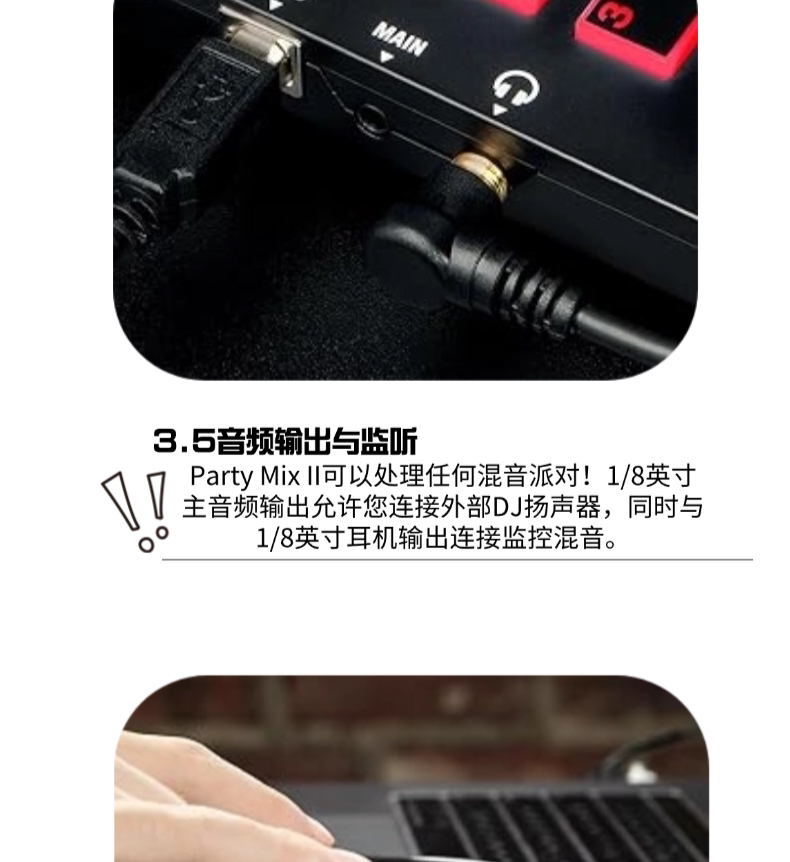 MAIN

3

3.5音频输出与监听

Party Mix II可以处理任何混音派对！1/8英寸主音频输出允许您连接外部DJ扬声器，同时与1/8英寸耳机输出连接监控混音。