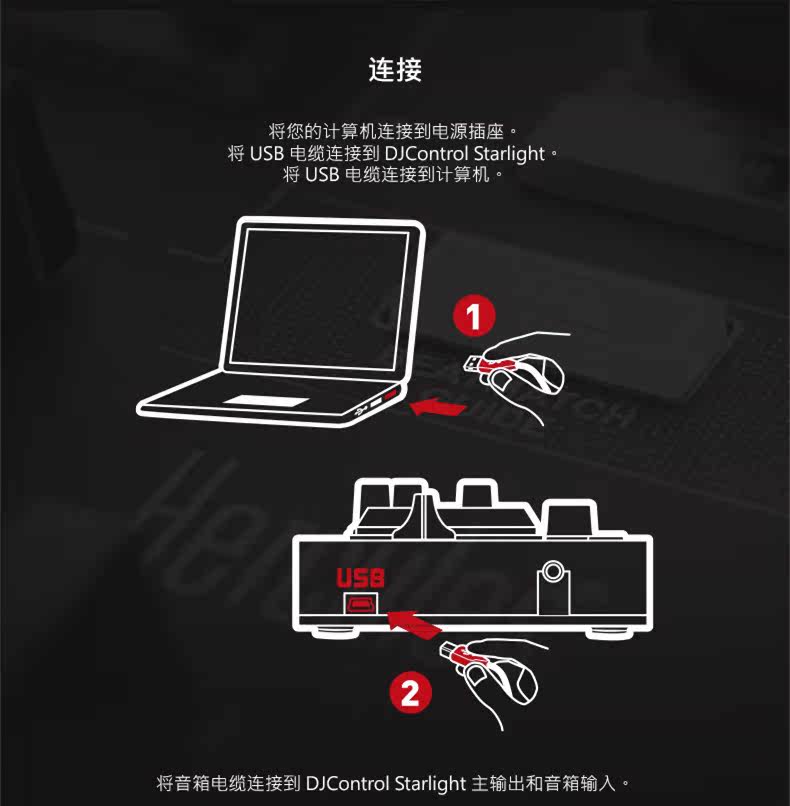 连接

将您的计算机连接到电源插座。
将 USB 电缆连接到 DJControl Starlight。
将 USB 电缆连接到计算机。

1

USB

2

将音箱电缆连接到 DJControl Starlight 主输出和音箱输入。