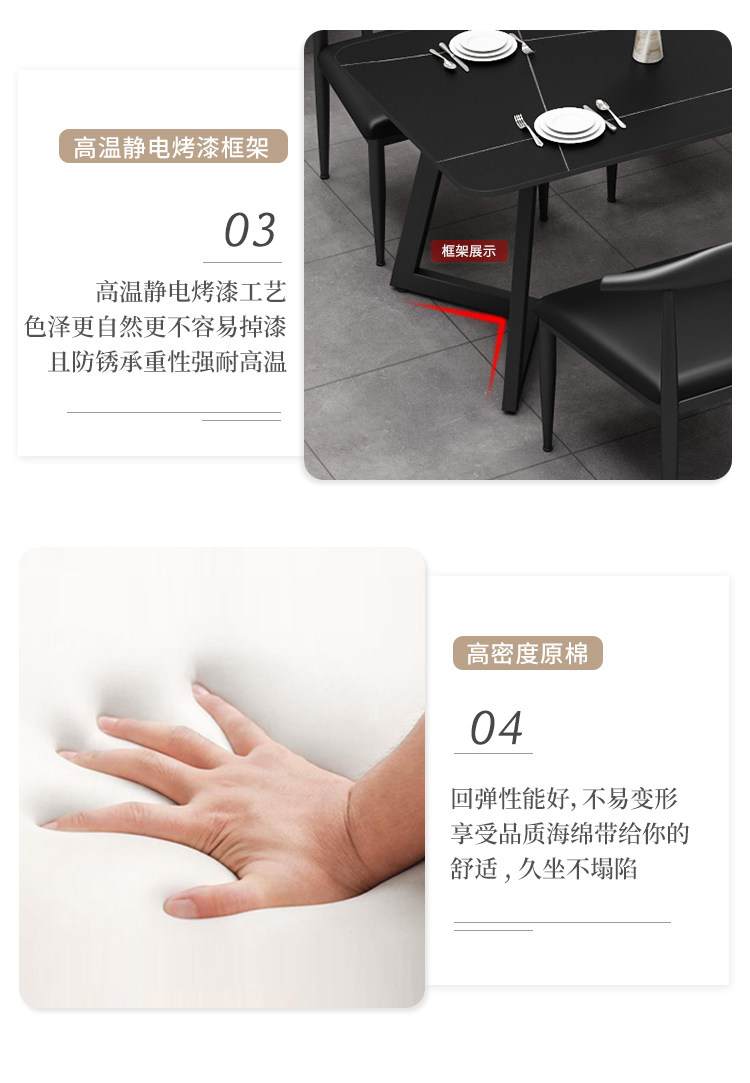 高温静电烤漆框架

03

高温静电烤漆工艺
色泽更自然更不容易掉漆
且防锈承重性强耐高温

框架展示

高密度原棉

04

回弹性能好, 不易变形
享受品质海绵带给你的
舒适 , 久坐不塌陷