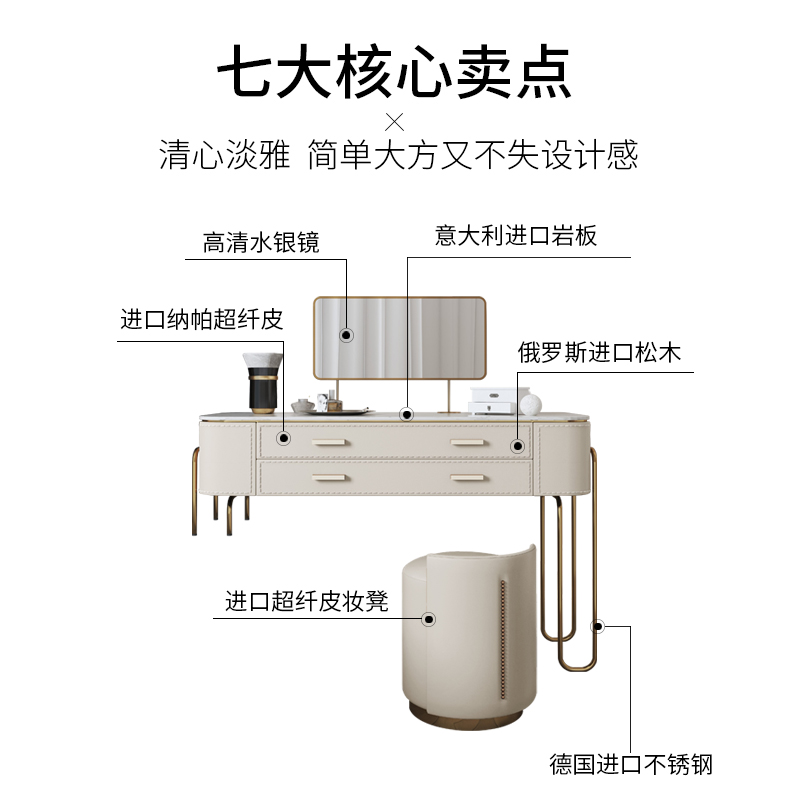 七大核心卖点
×
清心淡雅 简单大方又不失设计感

高清水银镜

意大利进口岩板

进口纳帕超纤皮

俄罗斯进口松木

进口超纤皮妆凳

德国进口不锈钢