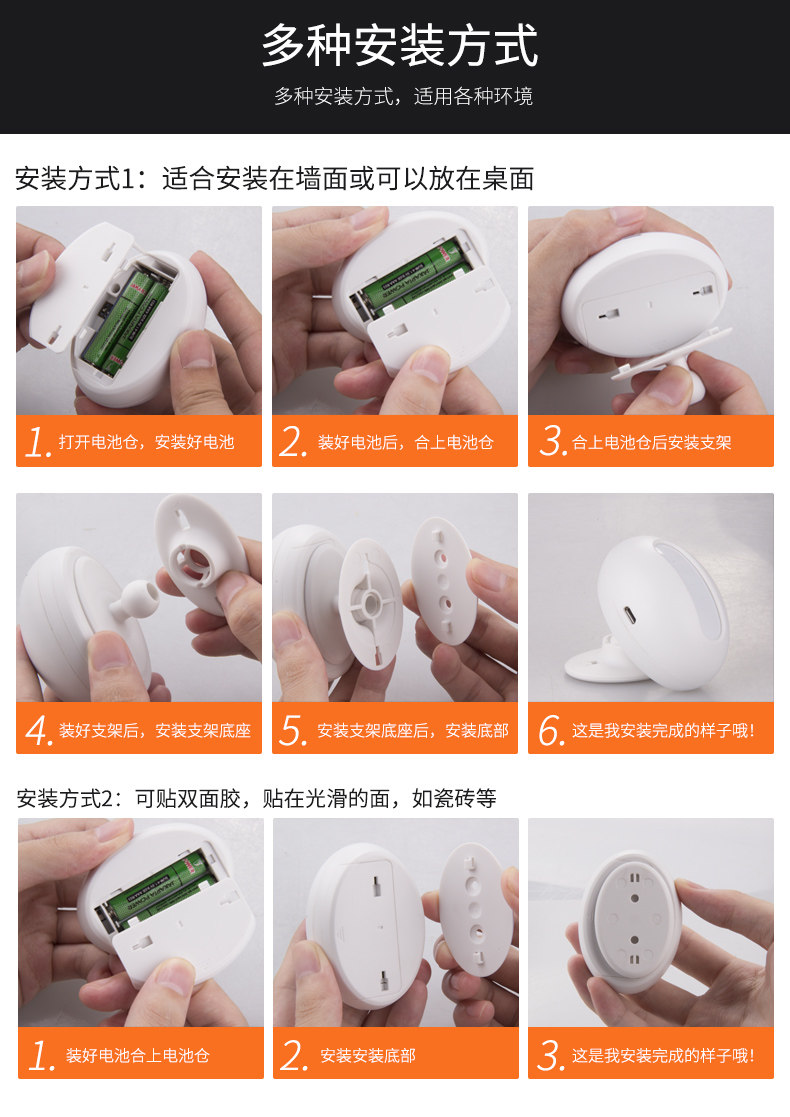 多种安装方式

多种安装方式，适用各种环境

安装方式1：适合安装在墙面或可以放在桌面

1. 打开电池仓，安装好电池

2. 装好电池后，合上电池仓

3. 合上电池仓后安装支架

4. 装好支架后，安装支架底座

5. 安装支架底座后，安装底部

6. 这是我安装完成的样子哦！

安装方式2：可贴双面胶，贴在光滑的面，如瓷砖等

1. 装好电池合上电池仓

2. 安装安装底部

3. 这是我安装完成的样子哦！