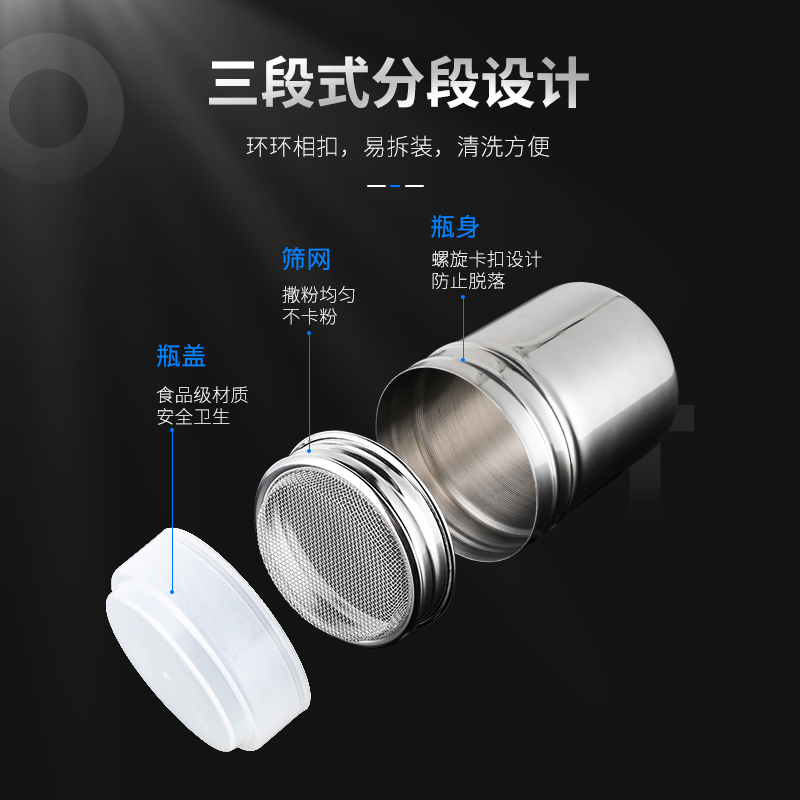 三段式分段设计

环环相扣，易拆装，清洗方便

瓶身

螺旋卡扣设计
防止脱落

筛网

撒粉均匀
不卡粉

瓶盖

食品级材质
安全卫生