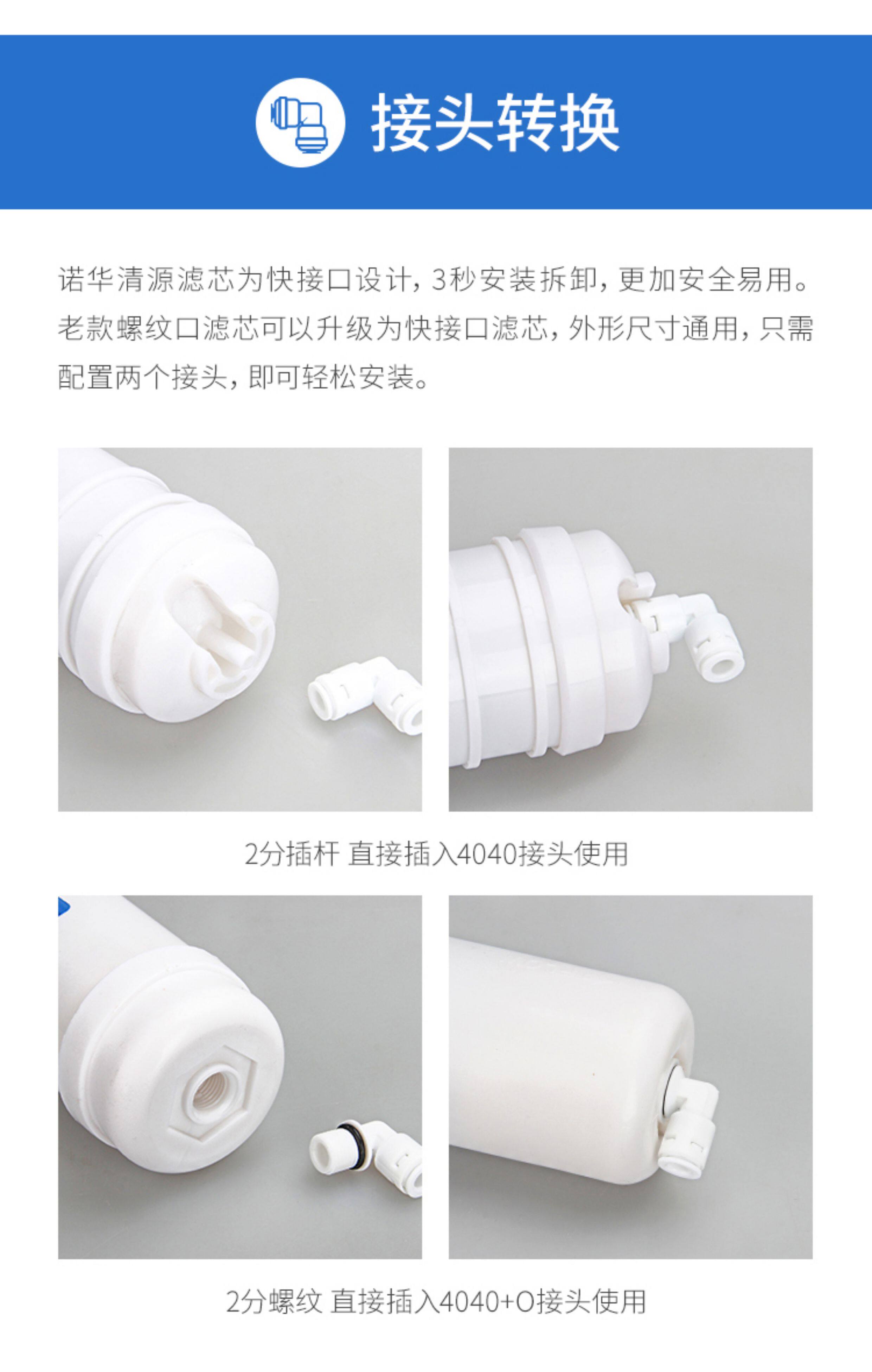 接头转换

诺华清源滤芯为快接口设计，3秒安装拆卸，更加安全易用。老款螺纹口滤芯可以升级为快接口滤芯，外形尺寸通用，只需配置两个接头，即可轻松安装。

2分插杆 直接插入4040接头使用

2分螺纹 直接插入4040+O接头使用