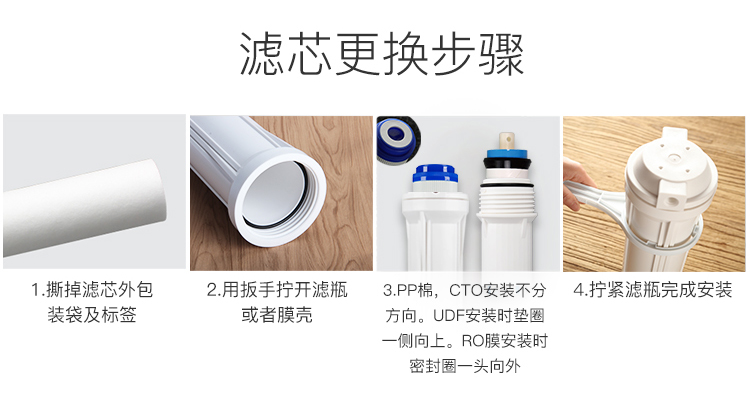 滤芯更换步骤

1.撕掉滤芯外包装袋及标签

2.用扳手拧开滤瓶或者膜壳

3.PP棉，CTO安装不分方向。UDF安装时垫圈一侧向上。RO膜安装时密封圈一头向外

4.拧紧滤瓶完成安装