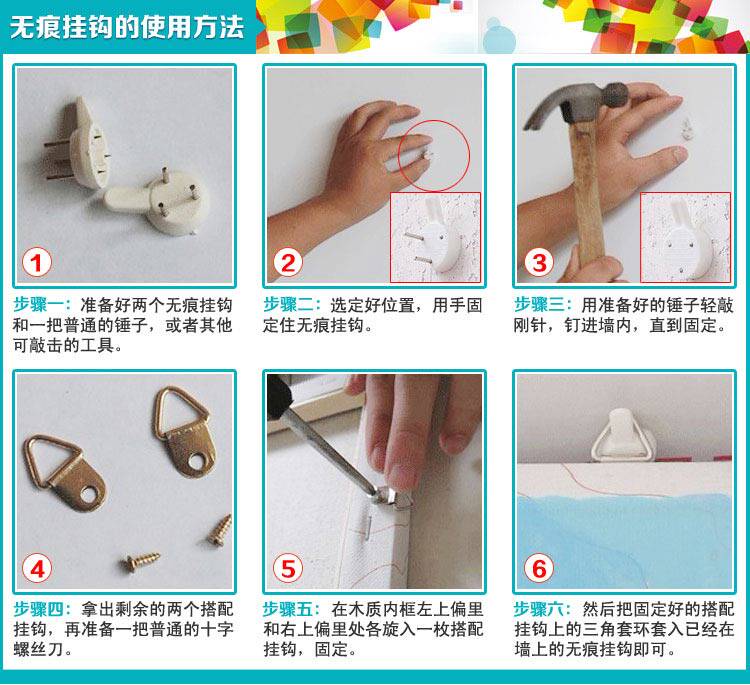 无痕挂钩的使用方法

1

步骤一：准备好两个无痕挂钩和一把普通的锤子，或者其他可敲击的工具。

2

步骤二：选定好位置，用手固定住无痕挂钩。

3

步骤三：用准备好的锤子轻敲刚针，钉进墙内，直到固定。

4

步骤四：拿出剩余的两个搭配挂钩，再准备一把普通的十字螺丝刀。

5

步骤五：在木质内框左上偏里和右上偏里处各旋入一枚搭配挂钩，固定。

6

步骤六：然后把固定好的搭配挂钩上的三角套环套入已经在墙上的无痕挂钩即可。