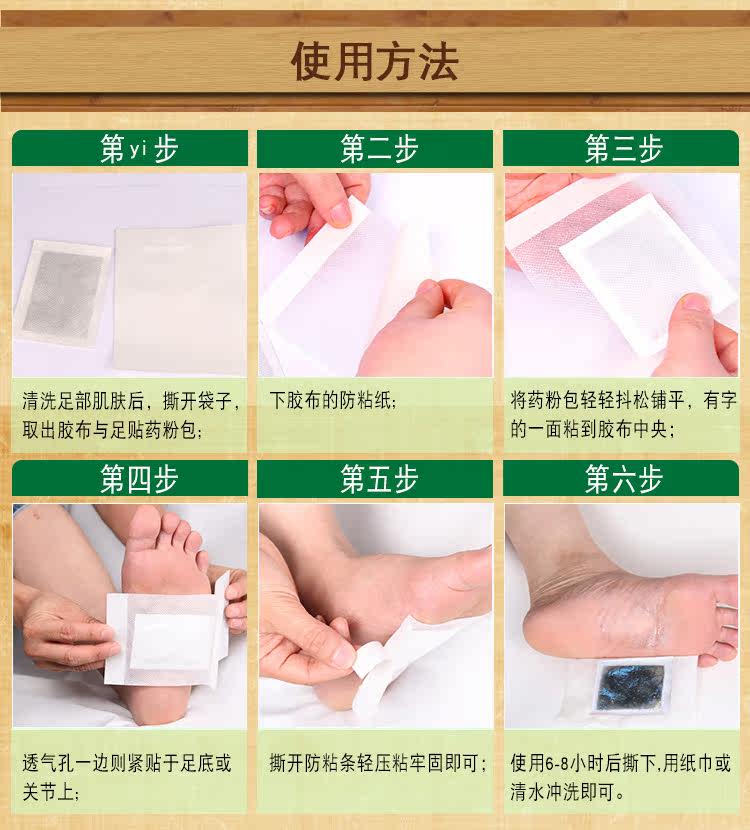 使用方法

第yi步

清洗足部肌肤后，撕开袋子，取出胶布与足贴药粉包；

第二步

下胶布的防粘纸；

第三步

将药粉包轻轻抖松铺平，有字的一面粘到胶布中央；

第四步

透气孔一边则紧贴于足底或关节上；

第五步

撕开防粘条轻压粘牢固即可；

第六步

使用6-8小时后撕下,用纸巾或清水冲洗即可。