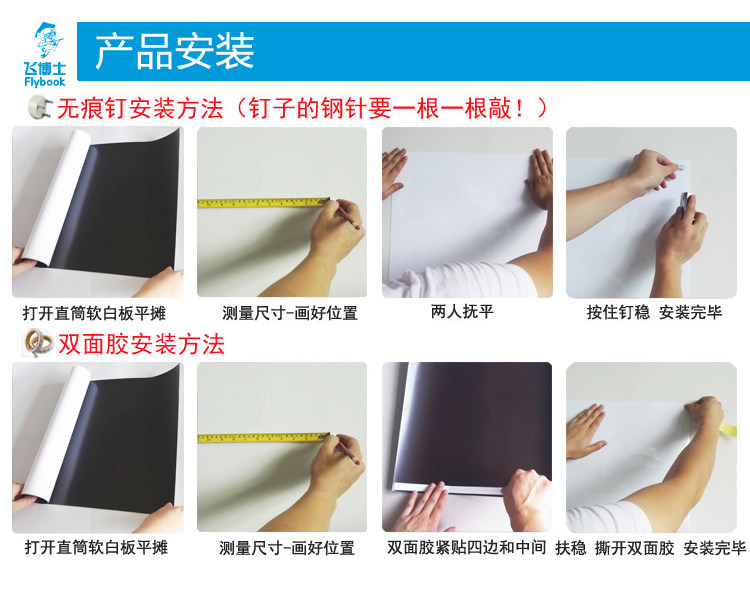 飞博士
Flybook

产品安装

无痕钉安装方法（钉子的钢针要一根一根敲！）

打开直筒软白板平摊

测量尺寸-画好位置

两人抚平

按住钉稳 安装完毕

双面胶安装方法

打开直筒软白板平摊

测量尺寸-画好位置

双面胶紧贴四边和中间

扶稳 撕开双面胶 安装完毕