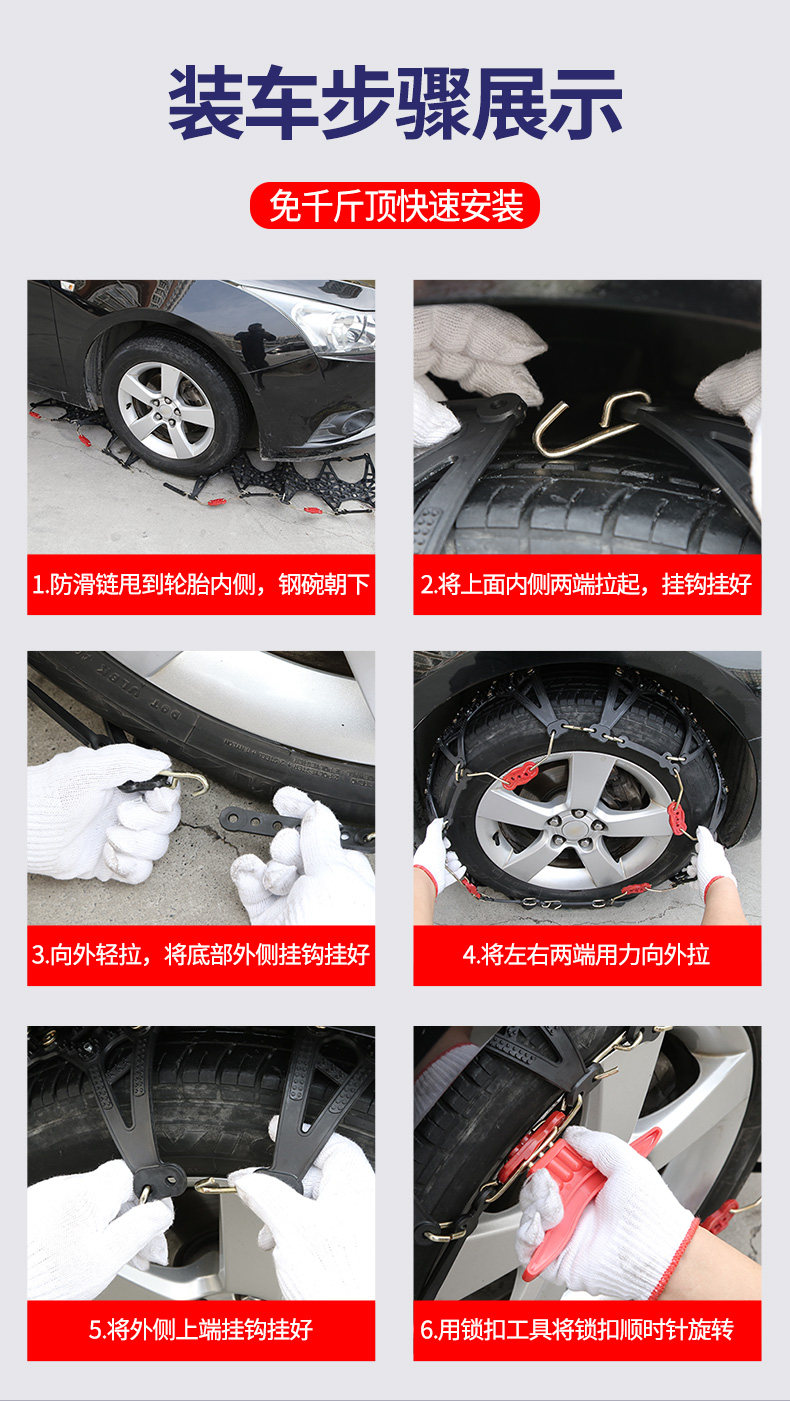 装车步骤展示

免千斤顶快速安装

1.防滑链甩到轮胎内侧，钢碗朝下

2.将上面内侧两端拉起，挂钩挂好

3.向外轻拉，将底部外侧挂钩挂好

4.将左右两端用力向外拉

5.将外侧上端挂钩挂好

6.用锁扣工具将锁扣顺时针旋转