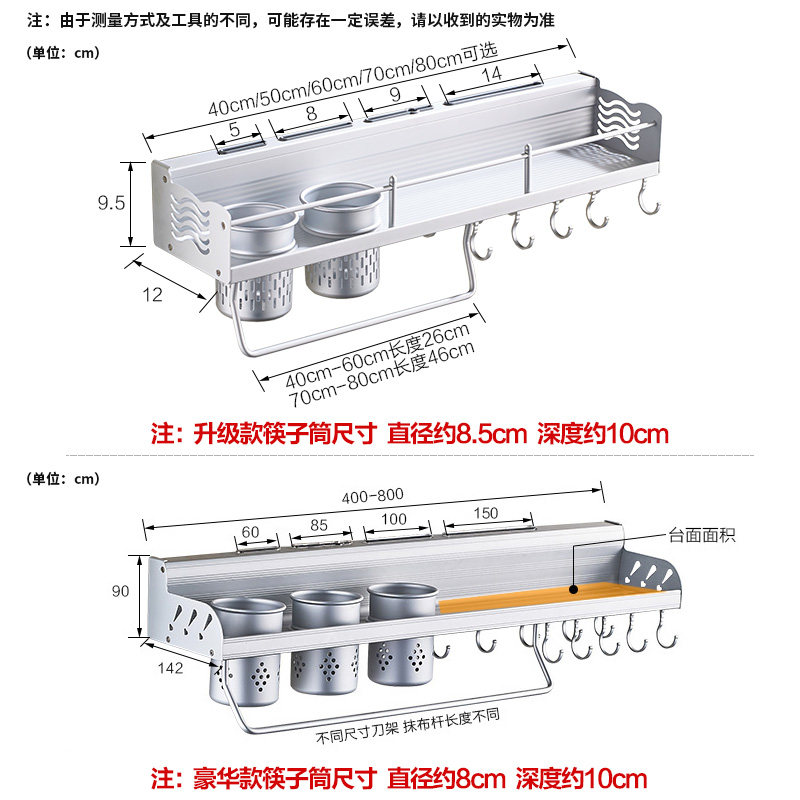 注：由于测量方式及工具的不同，可能存在一定误差，请以收到的实物为准

（单位：cm）

40cm/50cm/60cm/70cm/80cm可选

5

8

9

14

9.5

12

40cm-60cm长度26cm
70cm-80cm长度46cm

注：升级款筷子筒尺寸 直径约8.5cm 深度约10cm

（单位：cm）

400-800

60

85

100

150

台面面积

90

142

不同尺寸刀架 抹布杆长度不同

注：豪华款筷子筒尺寸 直径约8cm 深度约10cm