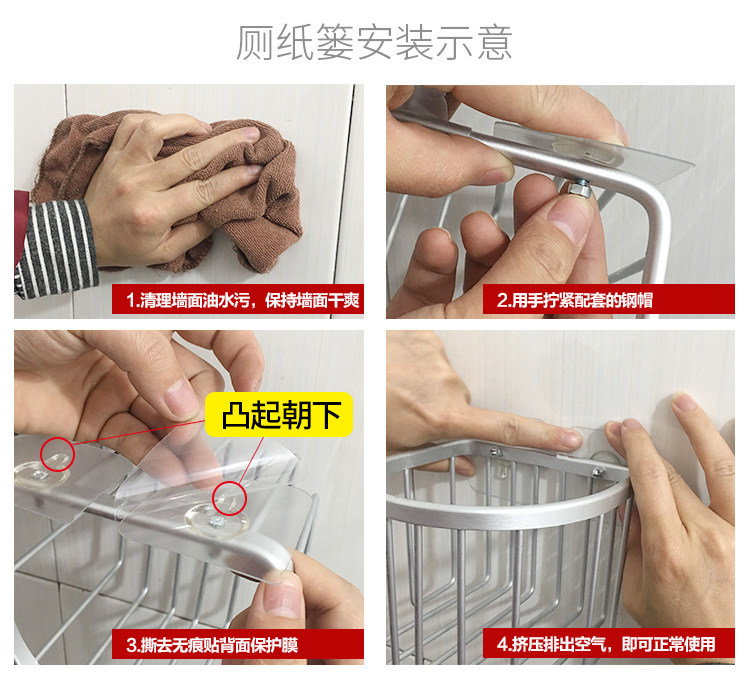 厕纸篓安装示意

1.清理墙面油水污，保持墙面干爽

2.用手拧紧配套的钢帽

凸起朝下

3.撕去无痕贴背面保护膜

4.挤压排出空气，即可正常使用