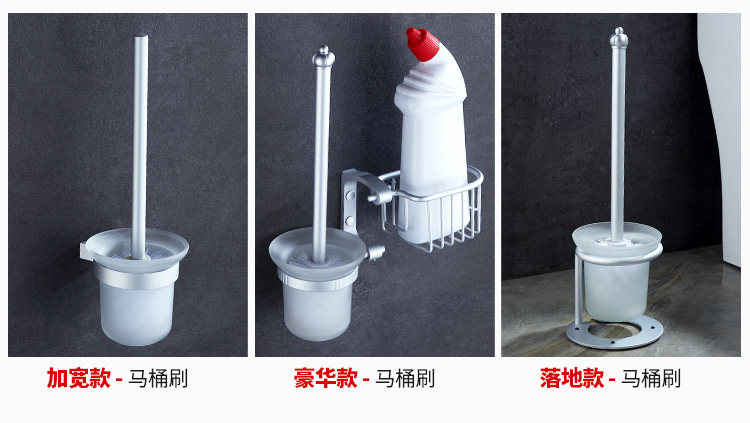 加宽款 - 马桶刷

豪华款 - 马桶刷

落地款 - 马桶刷