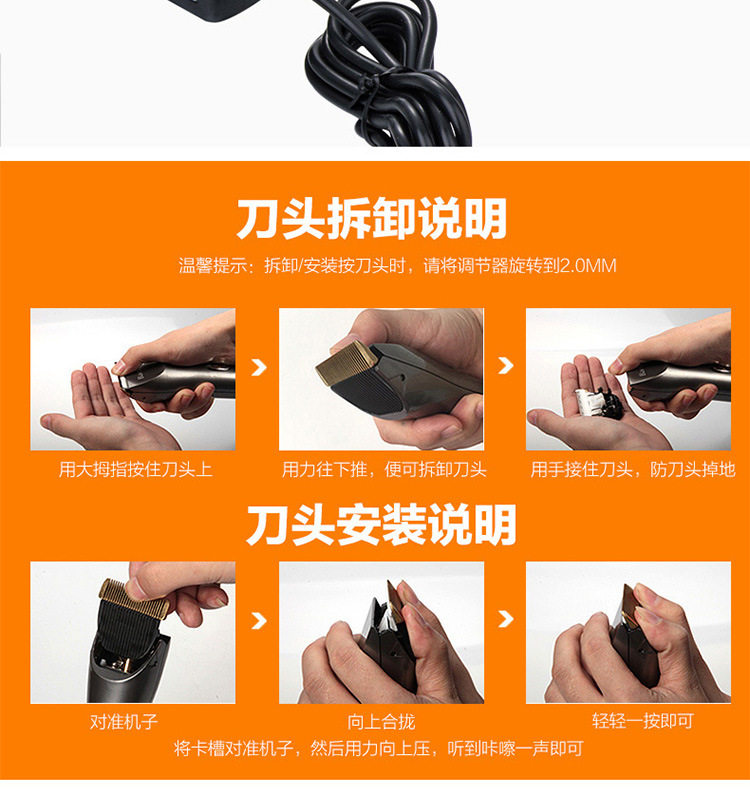 刀头拆卸说明

温馨提示：拆卸/安装按刀头时，请将调节器旋转到2.0MM

用大拇指按住刀头上

用力往下推，便可拆卸刀头

用手接住刀头，防刀头掉地

刀头安装说明

对准机子

向上合拢

轻轻一按即可

将卡槽对准机子，然后用力向上压，听到咔嚓一声即可