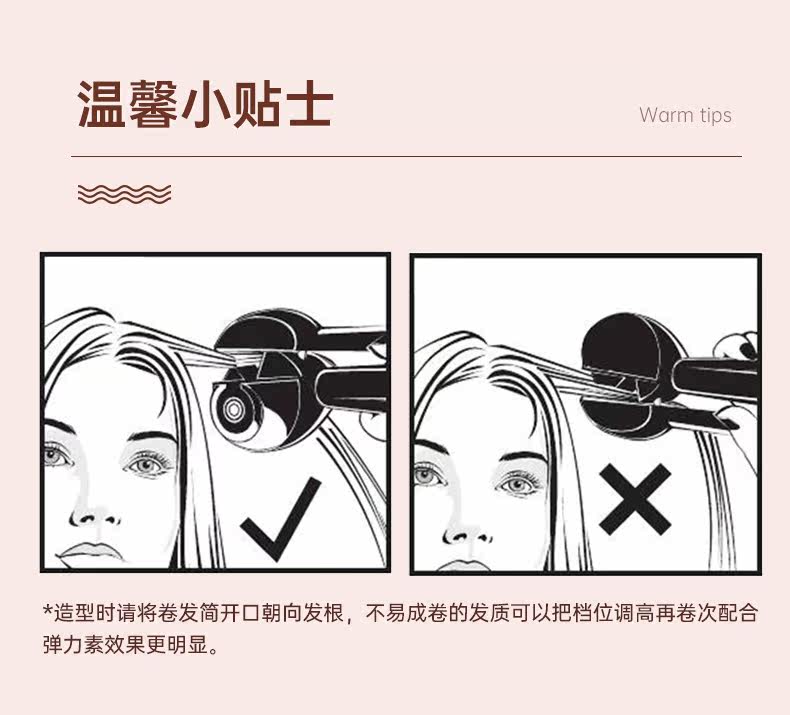 温馨小贴士

Warm tips

*造型时请将卷发筒开口朝向发根，不易成卷的发质可以把档位调高再卷次配合弹力素效果更明显。