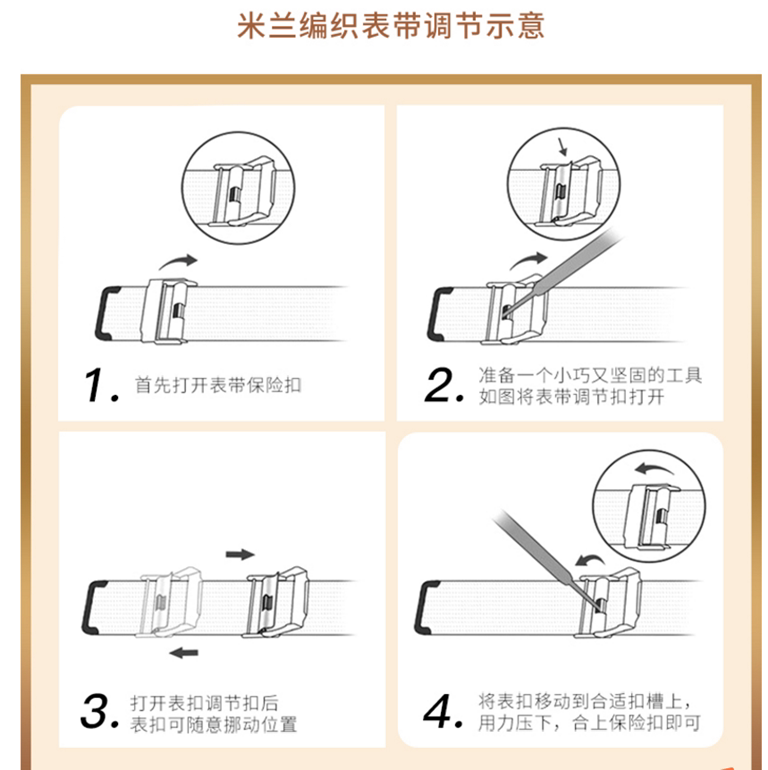 米兰编织表带调节示意

1. 首先打开表带保险扣

2. 准备一个小巧又坚固的工具
如图将表带调节扣打开

3. 打开表扣调节扣后
表扣可随意挪动位置

4. 将表扣移动到合适扣槽上，
用力压下，合上保险扣即可