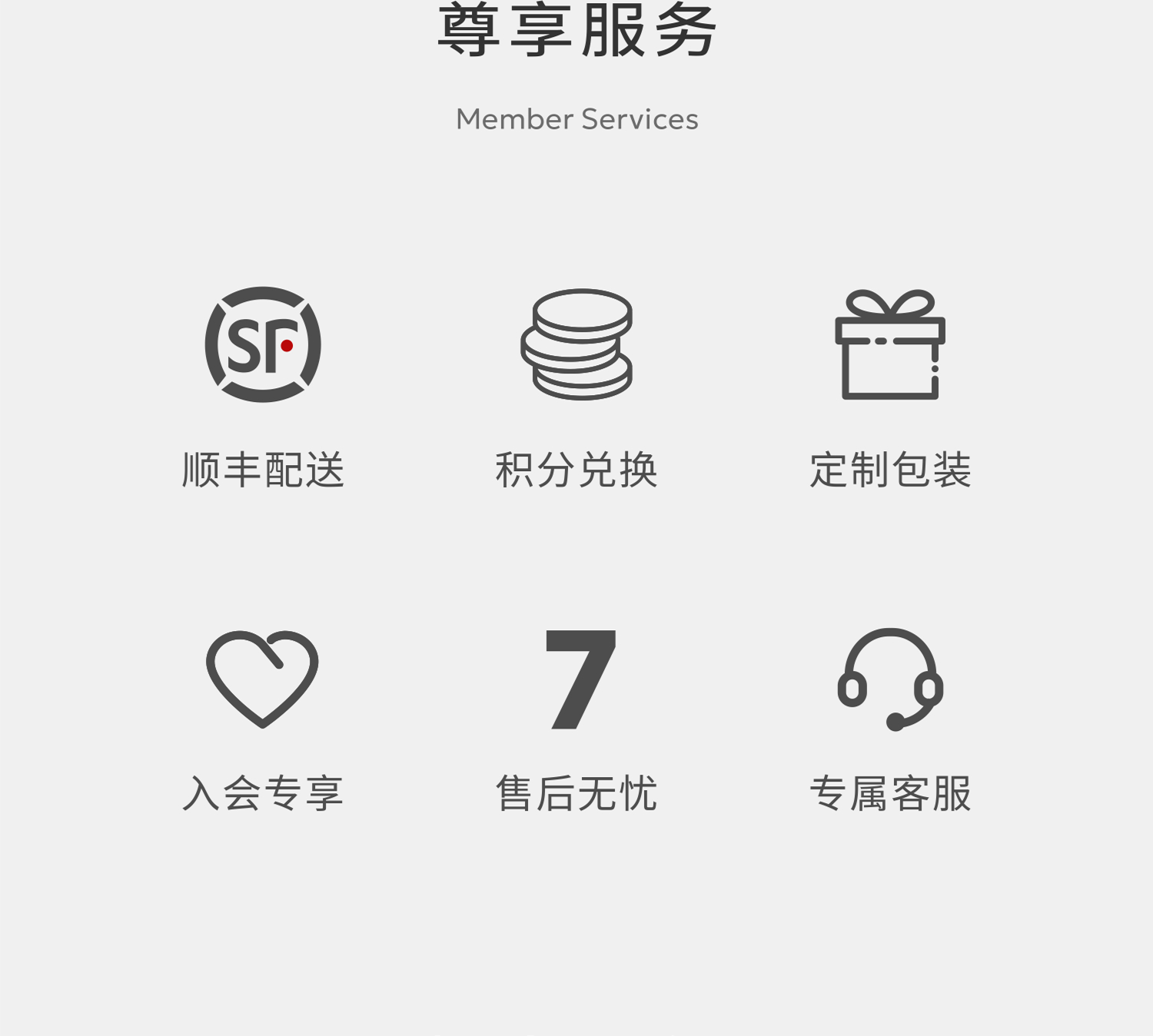 尊享服务

Member Services

SF

顺丰配送

积分兑换

定制包装

入会专享

7

售后无忧

专属客服