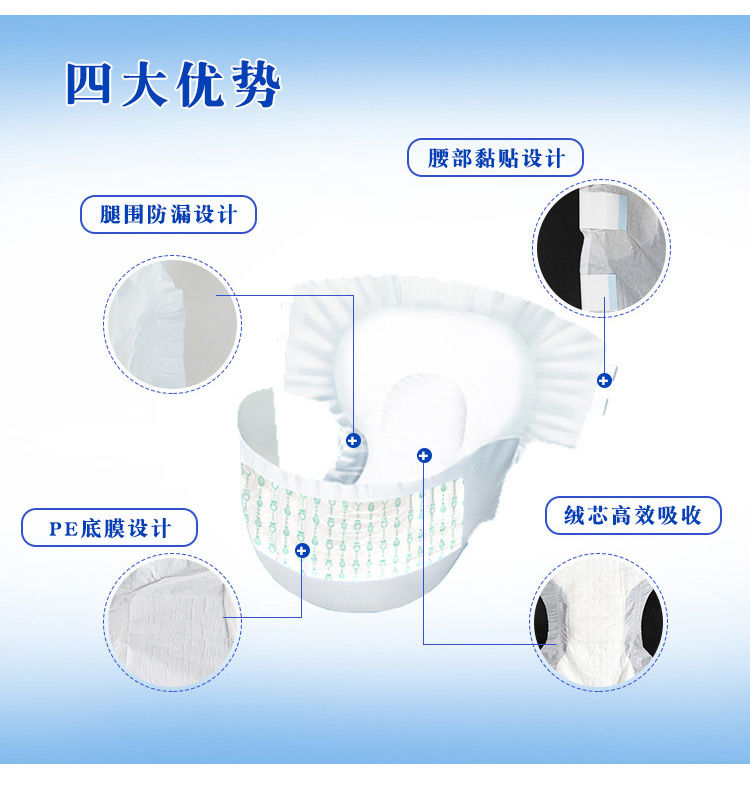 四大优势

腰部黏贴设计

腿围防漏设计

PE底膜设计

绒芯高效吸收