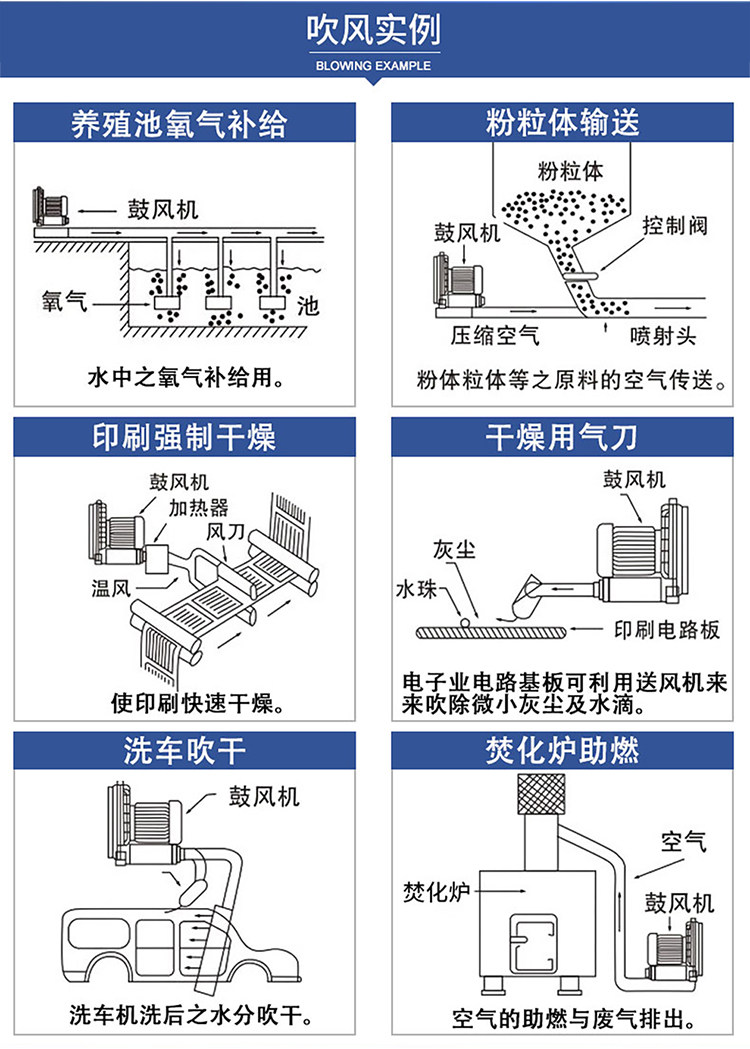 吹风实例
BLOWING EXAMPLE

养殖池氧气补给

鼓风机
氧气
池

水中之氧气补给用。

粉粒体输送

粉粒体
鼓风机
控制阀
压缩空气
喷射头

粉体粒体等之原料的空气传送。

印刷强制干燥

鼓风机
加热器
风刀
温风

使印刷快速干燥。

干燥用气刀

鼓风机
灰尘
水珠
印刷电路板

电子业电路基板可利用送风机来来吹除微小灰尘及水滴。

洗车吹干

鼓风机

洗车机洗后之水分吹干。

焚化炉助燃

空气
焚化炉
鼓风机

空气的助燃与废气排出。