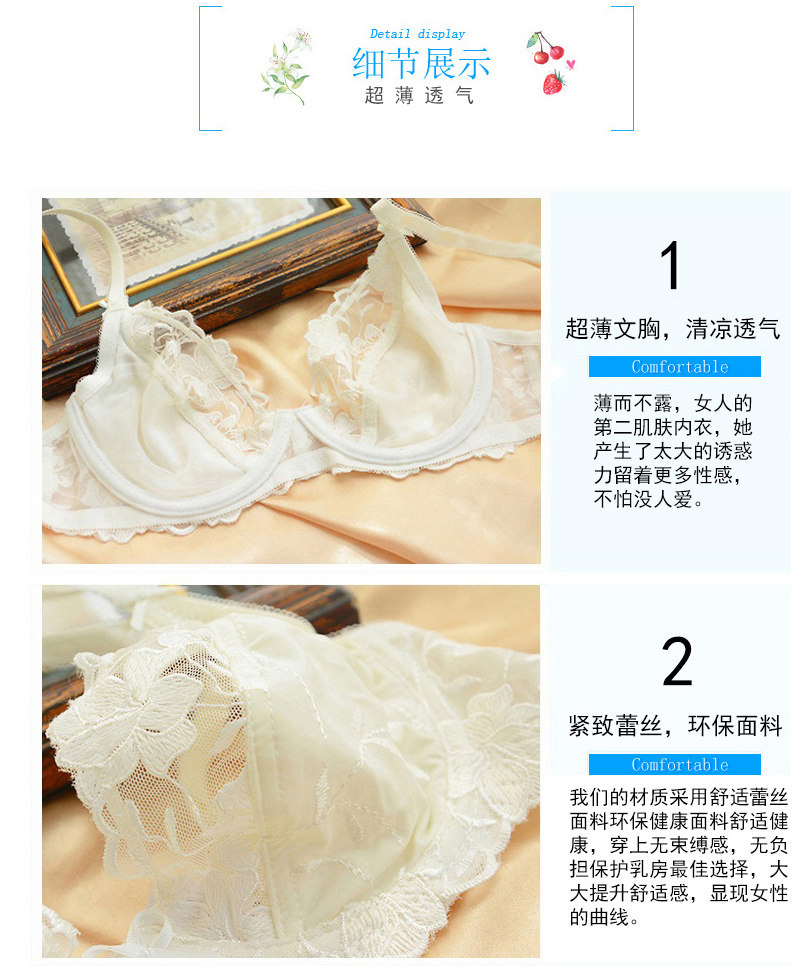 Detail display
细节展示
超薄透气

1
超薄文胸，清凉透气
Comfortable
薄而不露，女人的第二肌肤内衣，她产生了太大的诱惑力留着更多性感，不怕没人爱。

2
紧致蕾丝，环保面料
Comfortable
我们的材质采用舒适蕾丝面料环保健康面料舒适健康，穿上无束缚感，无负担保护乳房最佳选择，大大提升舒适感，显现女性的曲线。